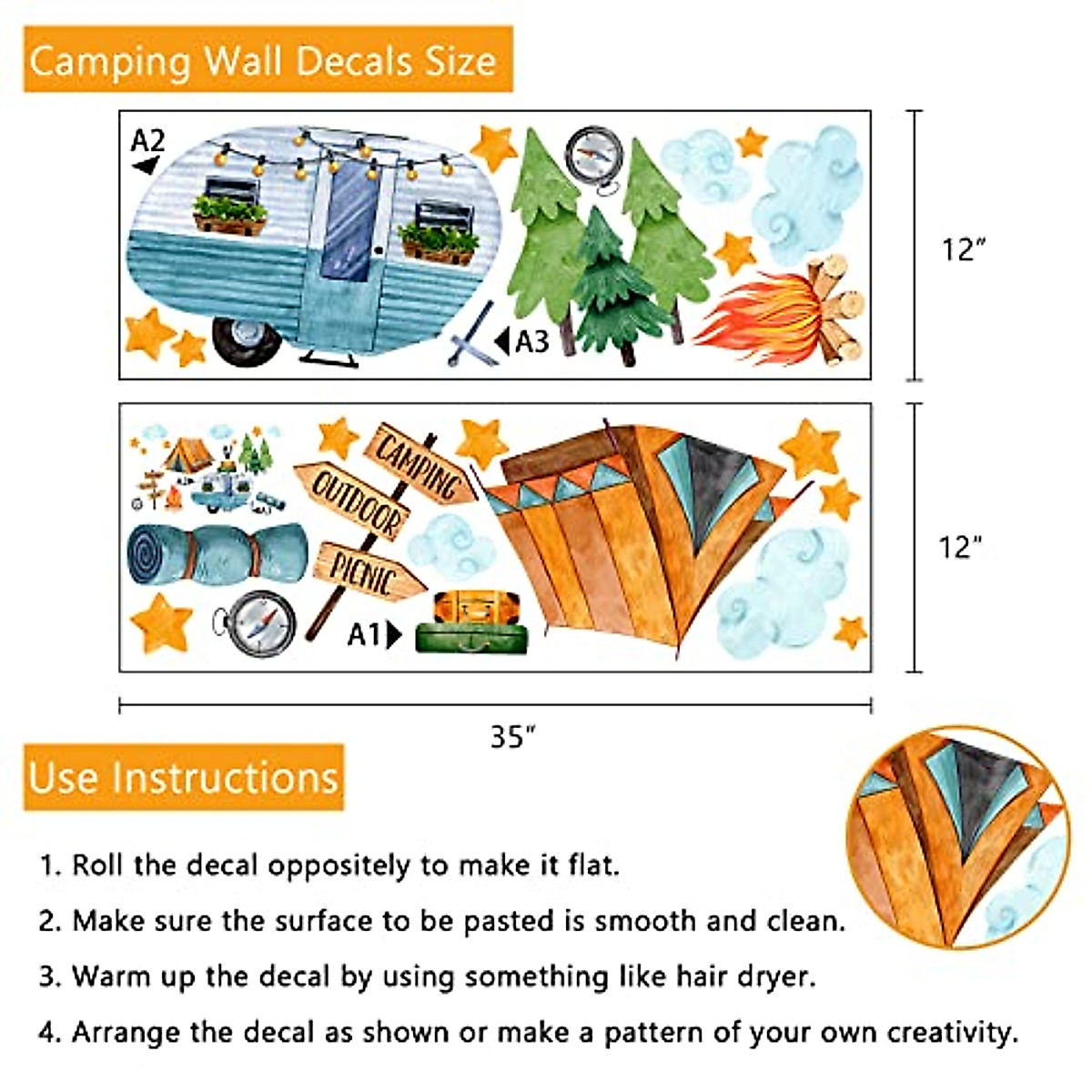 Camping Wall Decals Size

A2

A3

12"

CAMPING
OUTDOOR
PICNIC

A1

12"

35"

Use Instructions

1. Roll the decal oppositely to make it flat.

2. Make sure the surface to be pasted is smooth and clean.

3. Warm up the decal by using something like hair dryer.

4. Arrange the decal as shown or make a pattern of your own creativity.