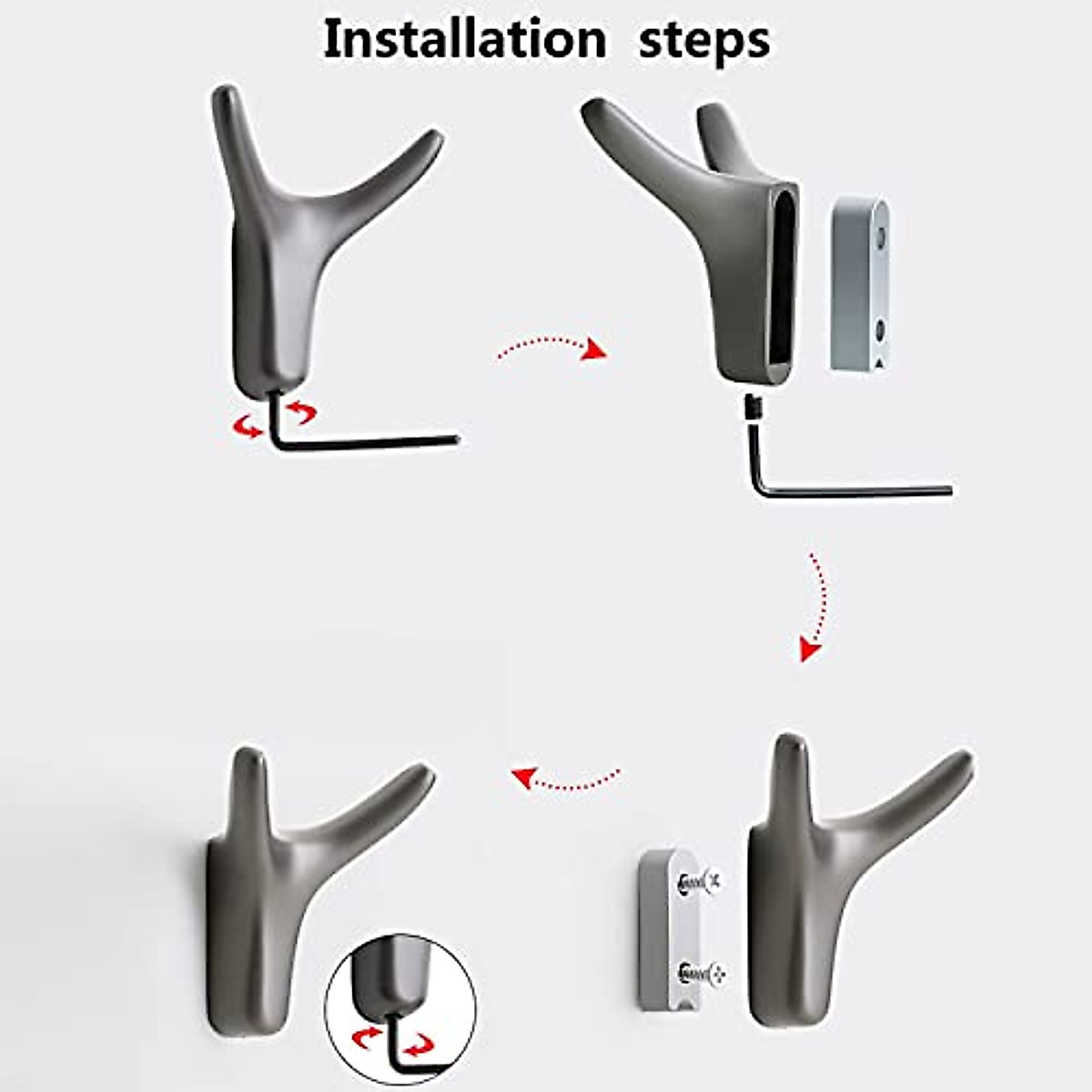 Installation steps