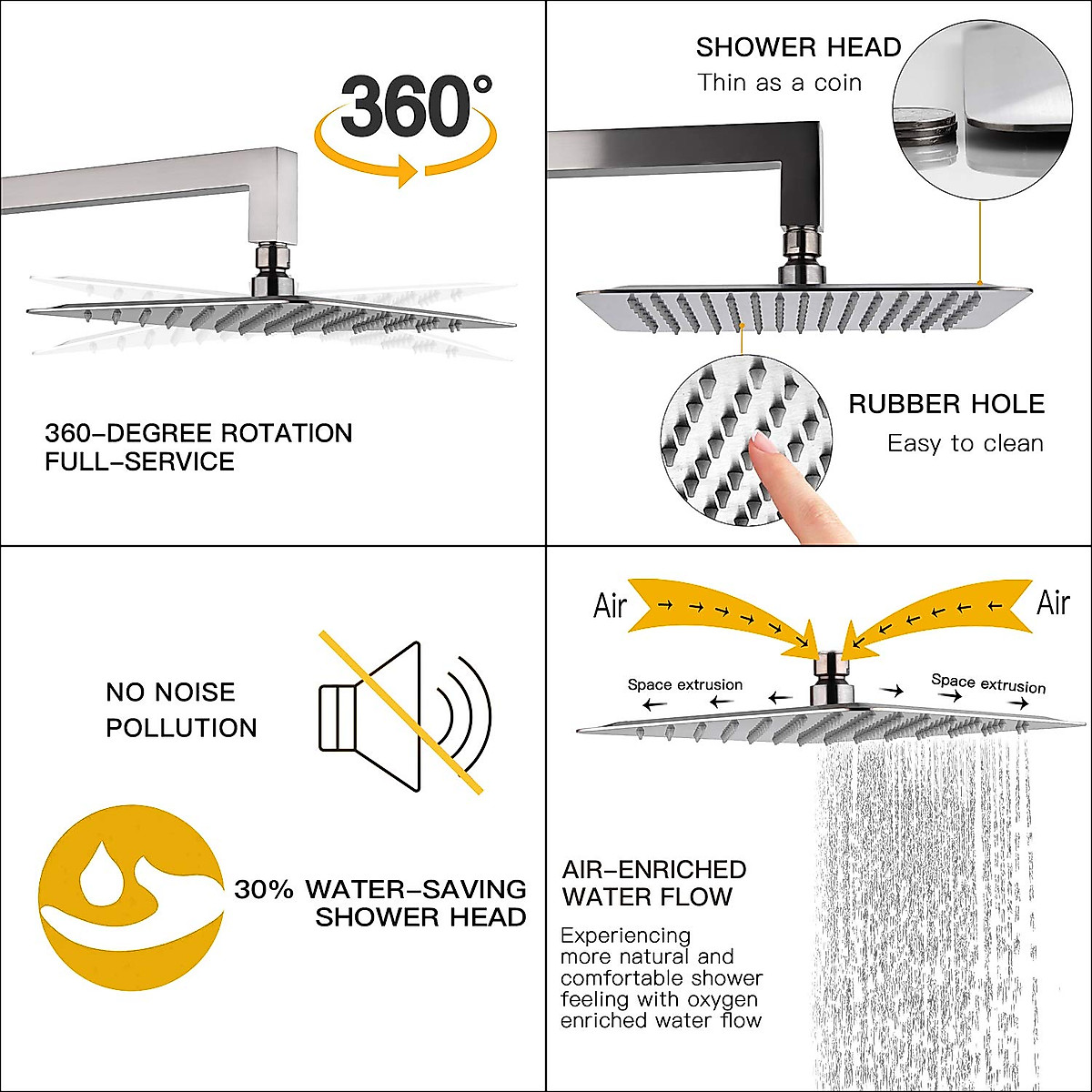 360°

360-DEGREE ROTATION
FULL-SERVICE

SHOWER HEAD
Thin as a coin

RUBBER HOLE
Easy to clean

NO NOISE
POLLUTION

30% WATER-SAVING
SHOWER HEAD

Air

Air

Space extrusion

Space extrusion

AIR-ENRICHED
WATER FLOW

Experiencing more natural and comfortable shower feeling with oxygen enriched water flow