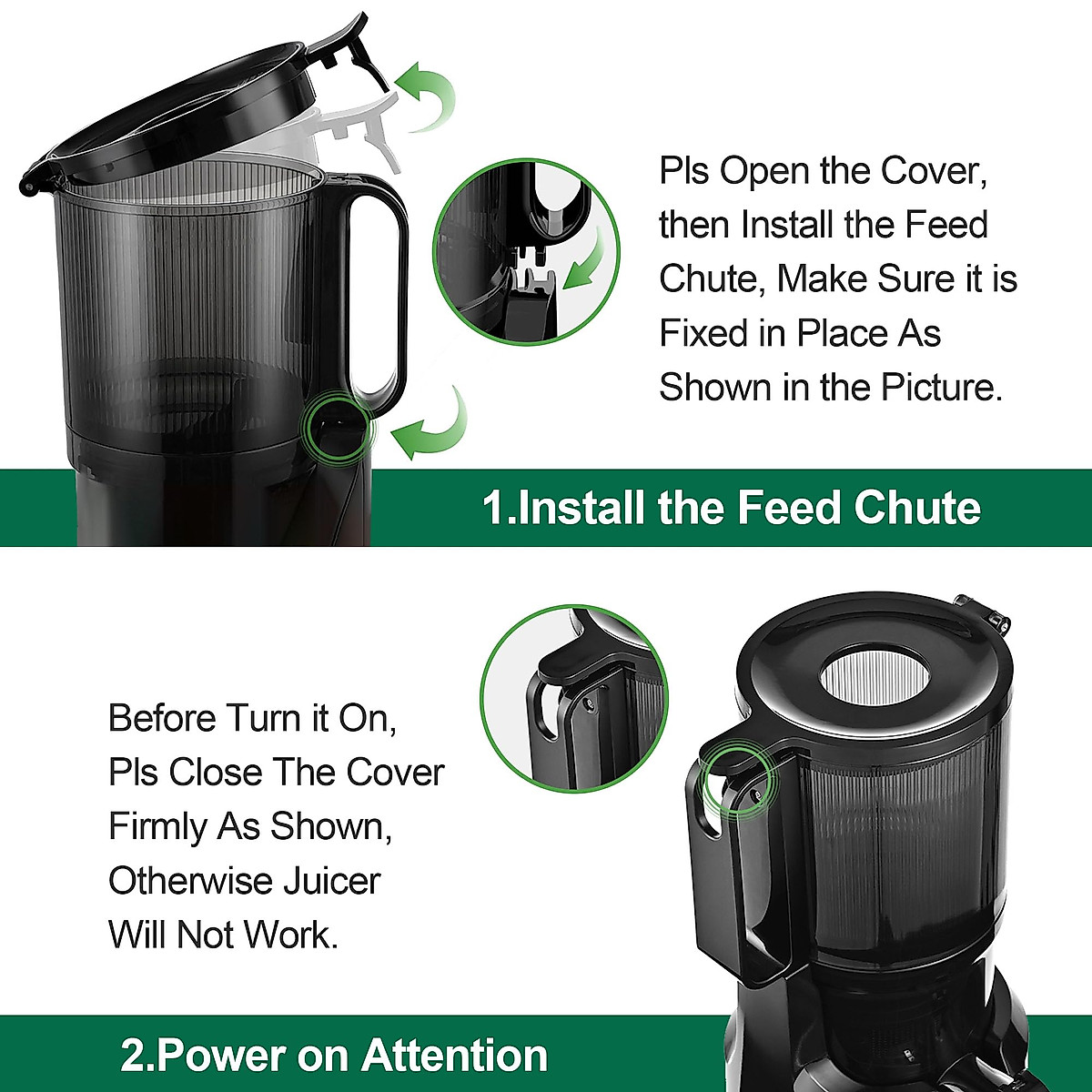 Pls Open the Cover, then Install the Feed Chute, Make Sure it is Fixed in Place As Shown in the Picture.

1.Install the Feed Chute

Before Turn it On, Pls Close The Cover Firmly As Shown, Otherwise Juicer Will Not Work.

2.Power on Attention