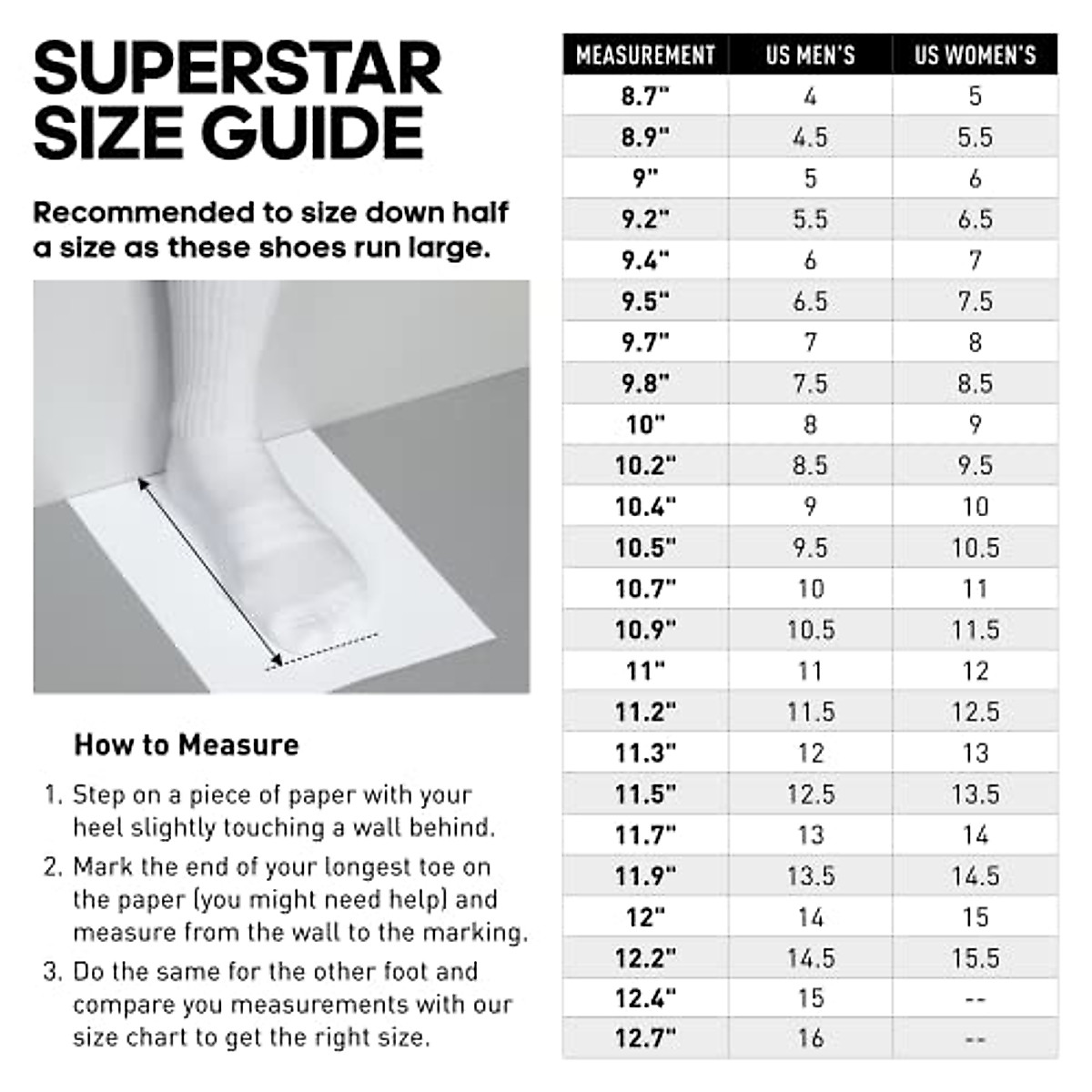 SUPERSTAR SIZE GUIDE

Recommended to size down half a size as these shoes run large.

How to Measure

1. Step on a piece of paper with your heel slightly touching a wall behind.
2. Mark the end of your longest toe on the paper (you might need help) and measure from the wall to the marking.
3. Do the same for the other foot and compare you measurements with our size chart to get the right size.

| MEASUREMENT | US MEN'S | US WOMEN'S |
|---|---|---|
| 8.7" | 4 | 5 |
| 8.9" | 4.5 | 5.5 |
| 9" | 5 | 6 |
| 9.2" | 5.5 | 6.5 |
| 9.4" | 6 | 7 |
| 9.5" | 6.5 | 7.5 |
| 9.7" | 7 | 8 |
| 9.8" | 7.5 | 8.5 |
| 10" | 8 | 9 |
| 10.2" | 8.5 | 9.5 |
| 10.4" | 9 | 10 |
| 10.5" | 9.5 | 10.5 |
| 10.7" | 10 | 11 |
| 10.9" | 10.5 | 11.5 |
| 11" | 11 | 12 |
| 11.2" | 11.5 | 12.5 |
| 11.3" | 12 | 13 |
| 11.5" | 12.5 | 13.5 |
| 11.7" | 13 | 14 |
| 11.9" | 13.5 | 14.5 |
| 12" | 14 | 15 |
| 12.2" | 14.5 | 15.5 |
| 12.4" | 15 | -- |
| 12.7" | 16 | -- |