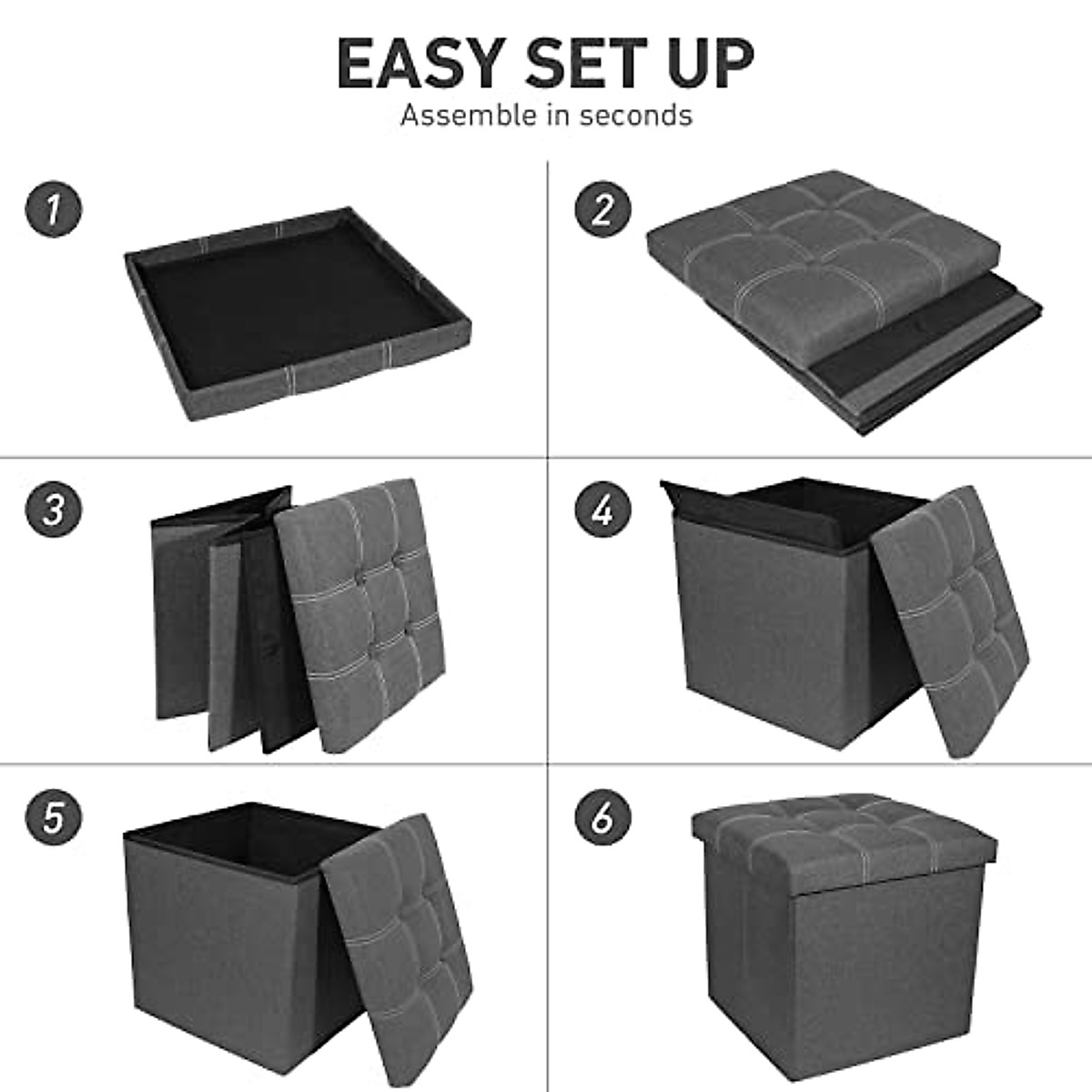 EASY SET UP
Assemble in seconds

1

2

3

4

5

6