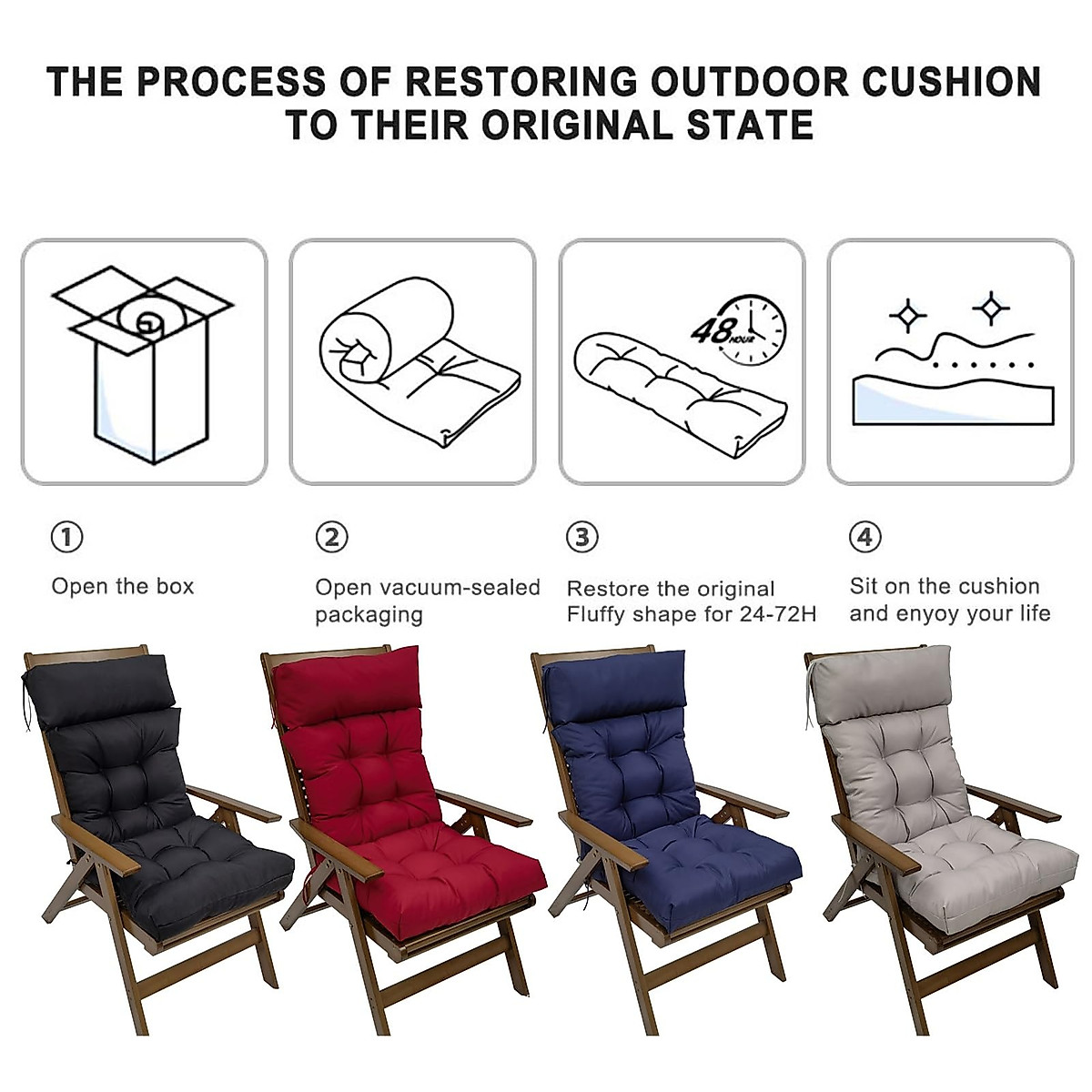 THE PROCESS OF RESTORING OUTDOOR CUSHION TO THEIR ORIGINAL STATE

48 HOUR

①

Open the box

②

Open vacuum-sealed packaging

③

Restore the original Fluffy shape for 24-72H

④

Sit on the cushion and enyoy your life