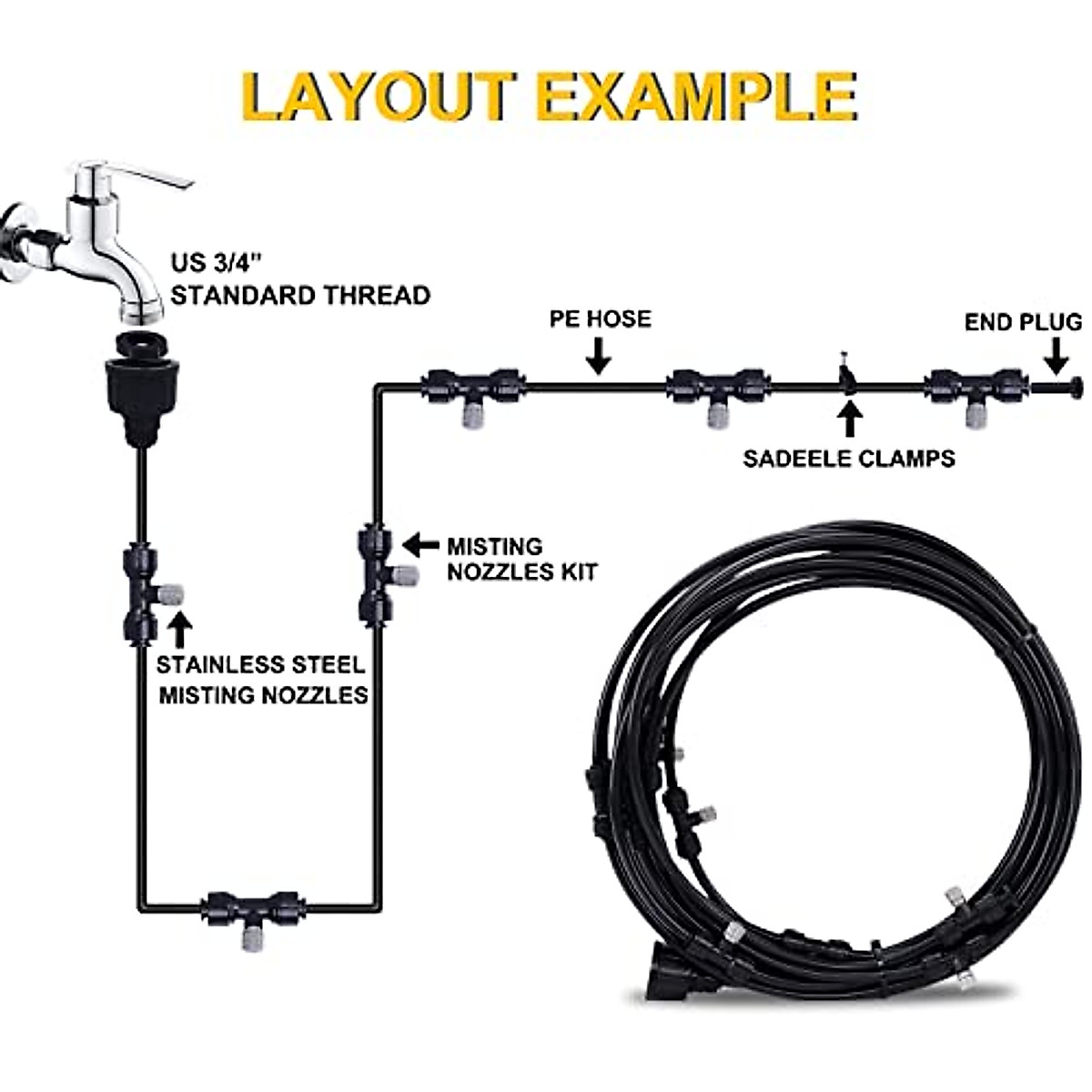 LAYOUT EXAMPLE

US 3/4"
STANDARD THREAD

PE HOSE

END PLUG

SADEELE CLAMPS

MISTING
NOZZLES KIT

STAINLESS STEEL
MISTING NOZZLES