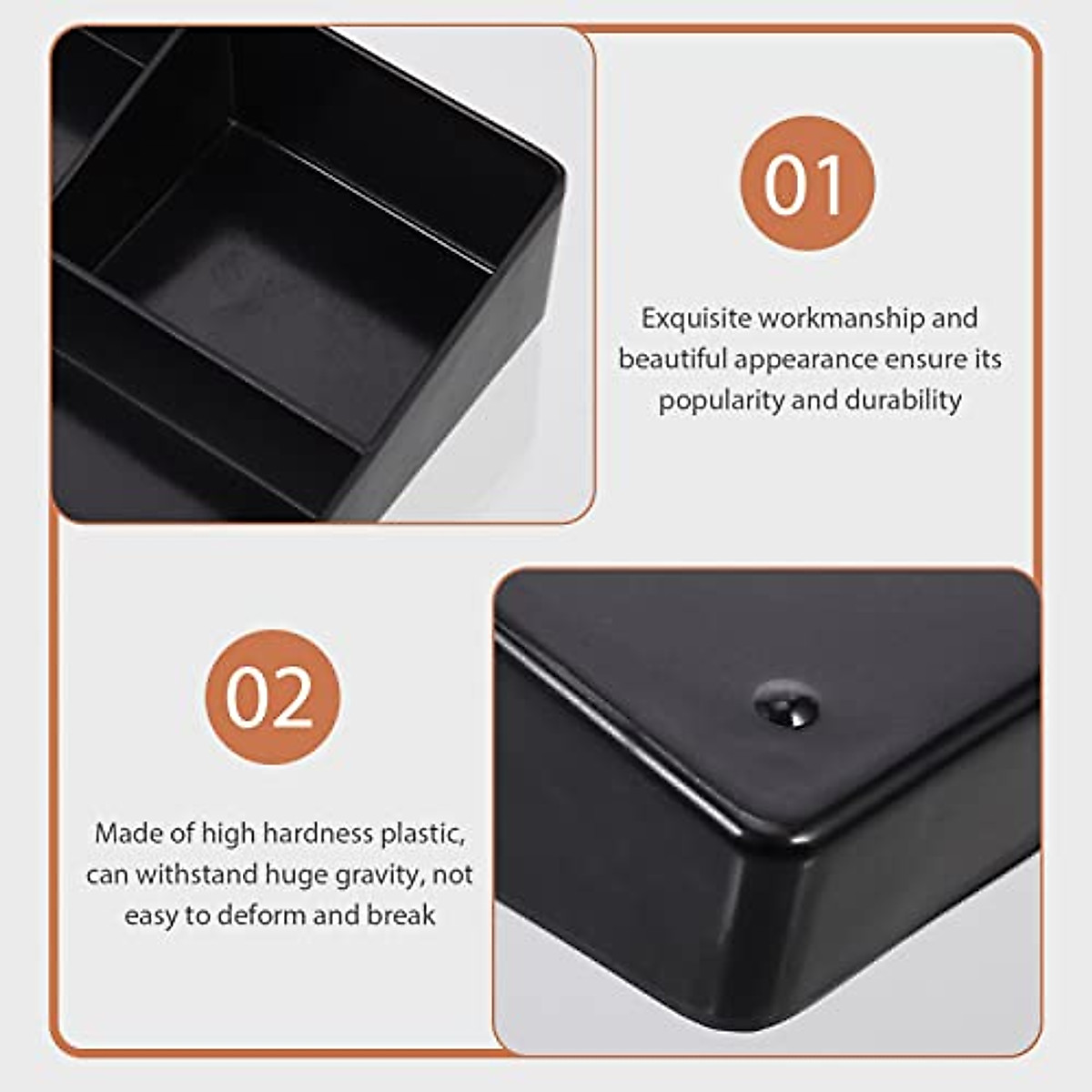 01

Exquisite workmanship and beautiful appearance ensure its popularity and durability

02

Made of high hardness plastic, can withstand huge gravity, not easy to deform and break