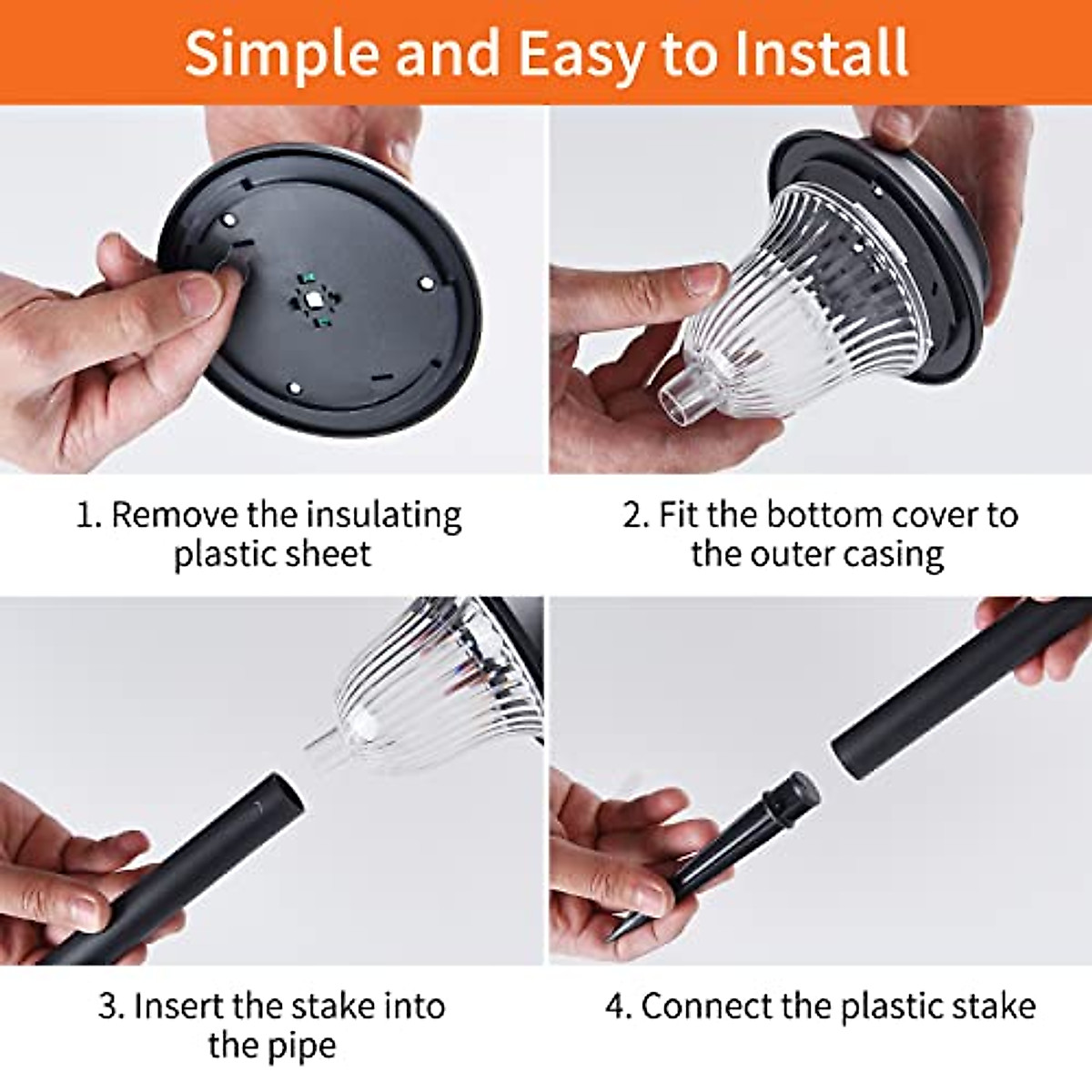 Simple and Easy to Install

1. Remove the insulating plastic sheet

2. Fit the bottom cover to the outer casing

3. Insert the stake into the pipe

4. Connect the plastic stake