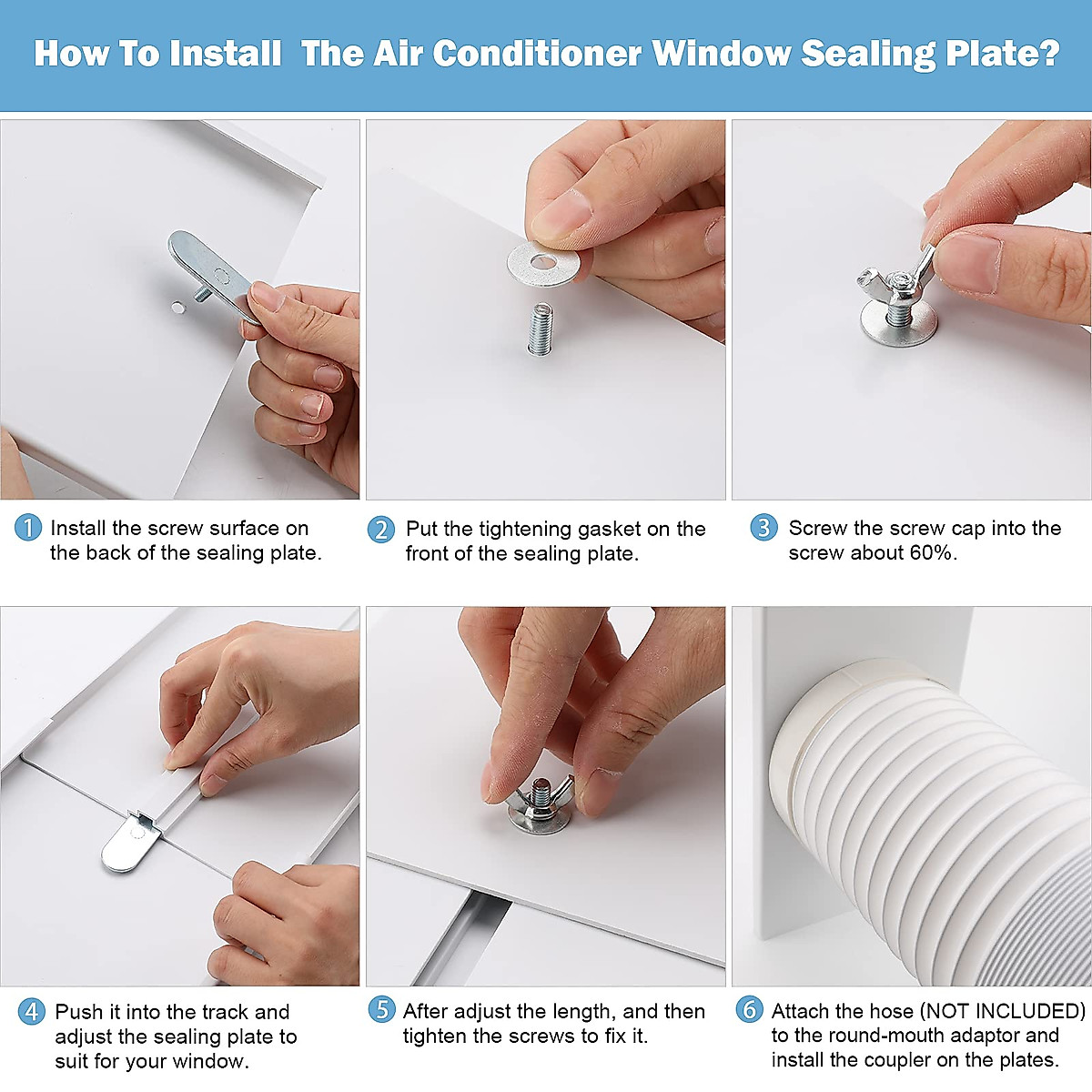 How To Install The Air Conditioner Window Sealing Plate?

1 Install the screw surface on the back of the sealing plate.

2 Put the tightening gasket on the front of the sealing plate.

3 Screw the screw cap into the screw about 60%.

4 Push it into the track and adjust the sealing plate to suit for your window.

5 After adjust the length, and then tighten the screws to fix it.

6 Attach the hose (NOT INCLUDED) to the round-mouth adaptor and install the coupler on the plates.