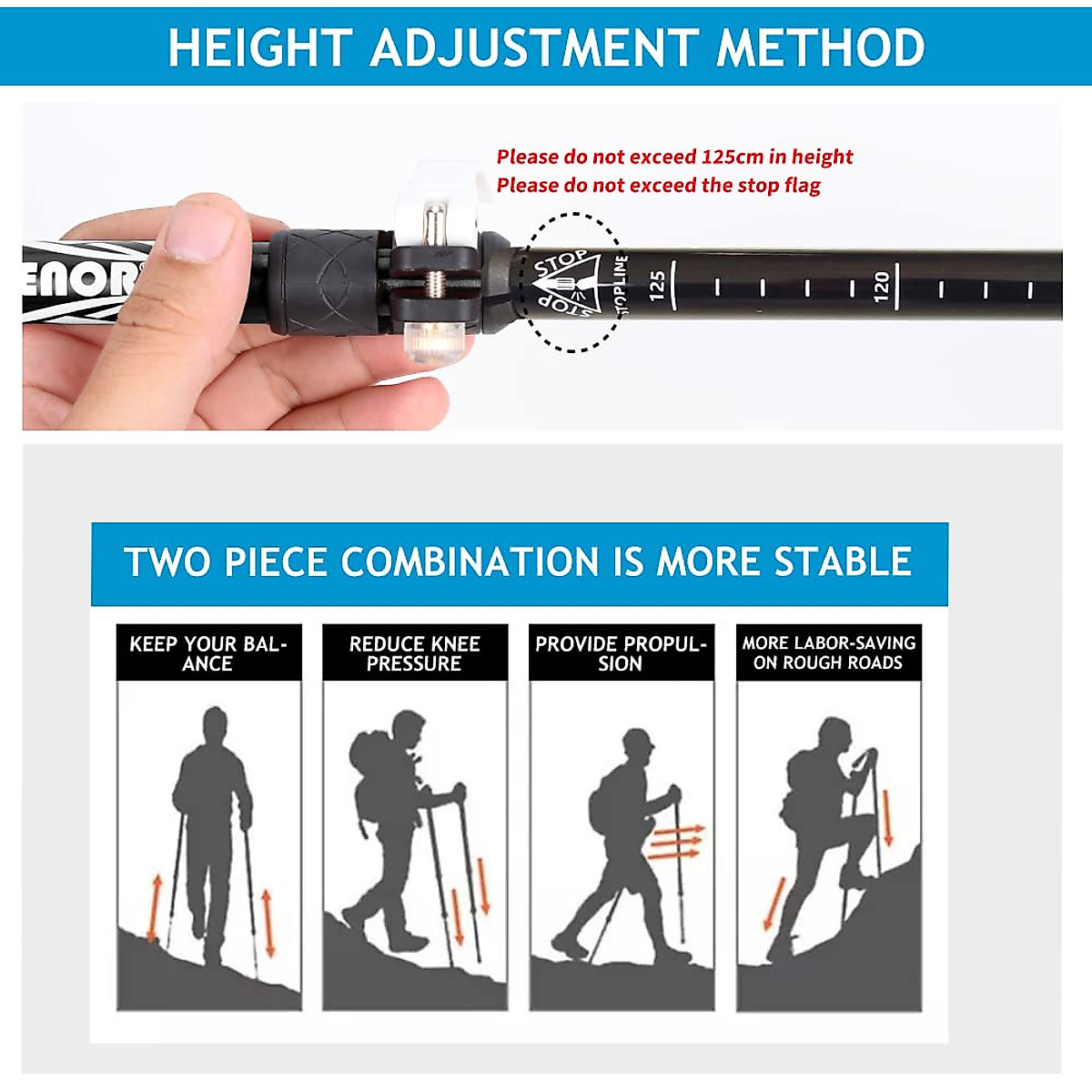 HEIGHT ADJUSTMENT METHOD

Please do not exceed 125cm in height
Please do not exceed the stop flag

ENOR

STOP
STOP
STOPLINE
125
120

TWO PIECE COMBINATION IS MORE STABLE

KEEP YOUR BALANCE

REDUCE KNEE PRESSURE

PROVIDE PROPULSION

MORE LABOR-SAVING ON ROUGH ROADS