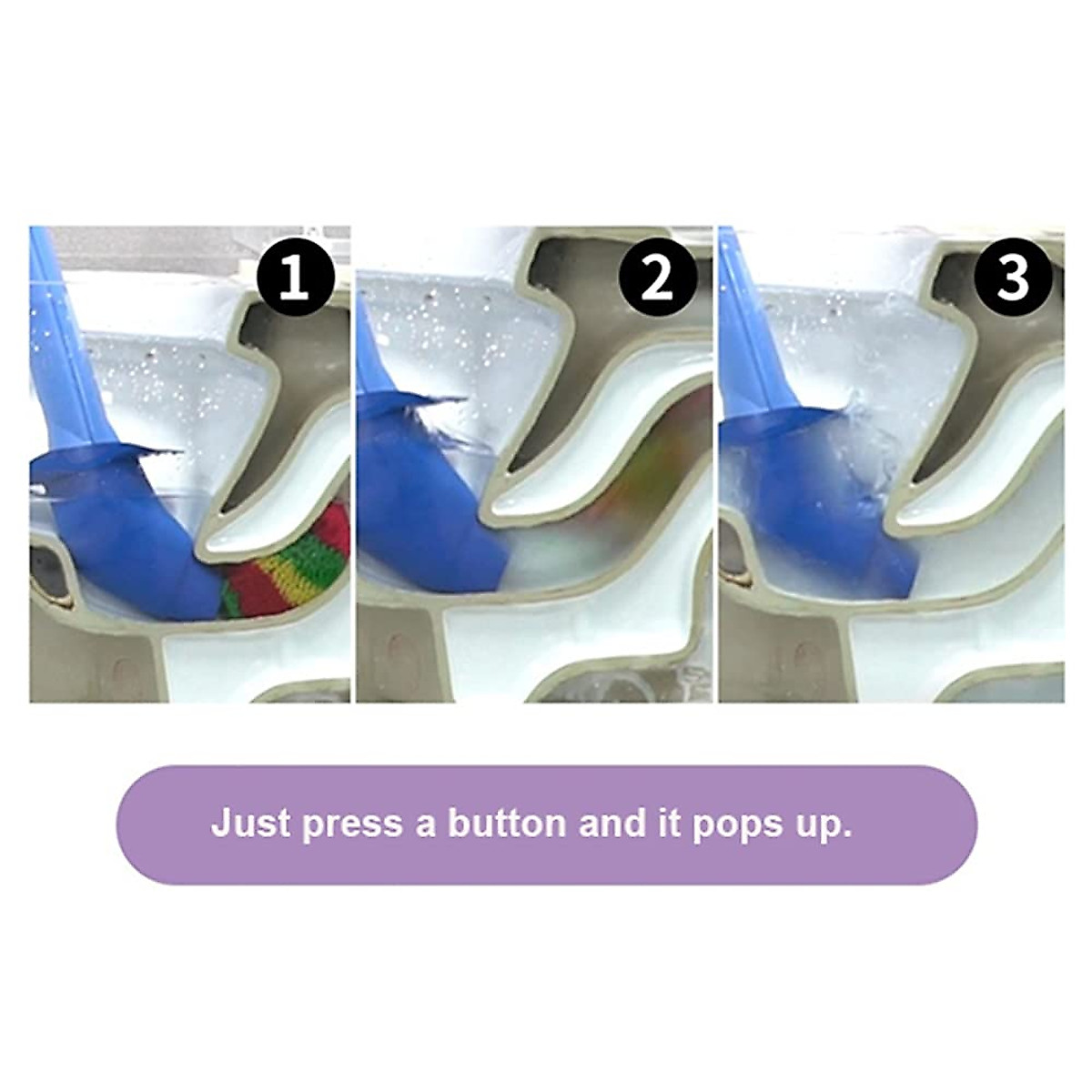 1

2

3

Just press a button and it pops up.