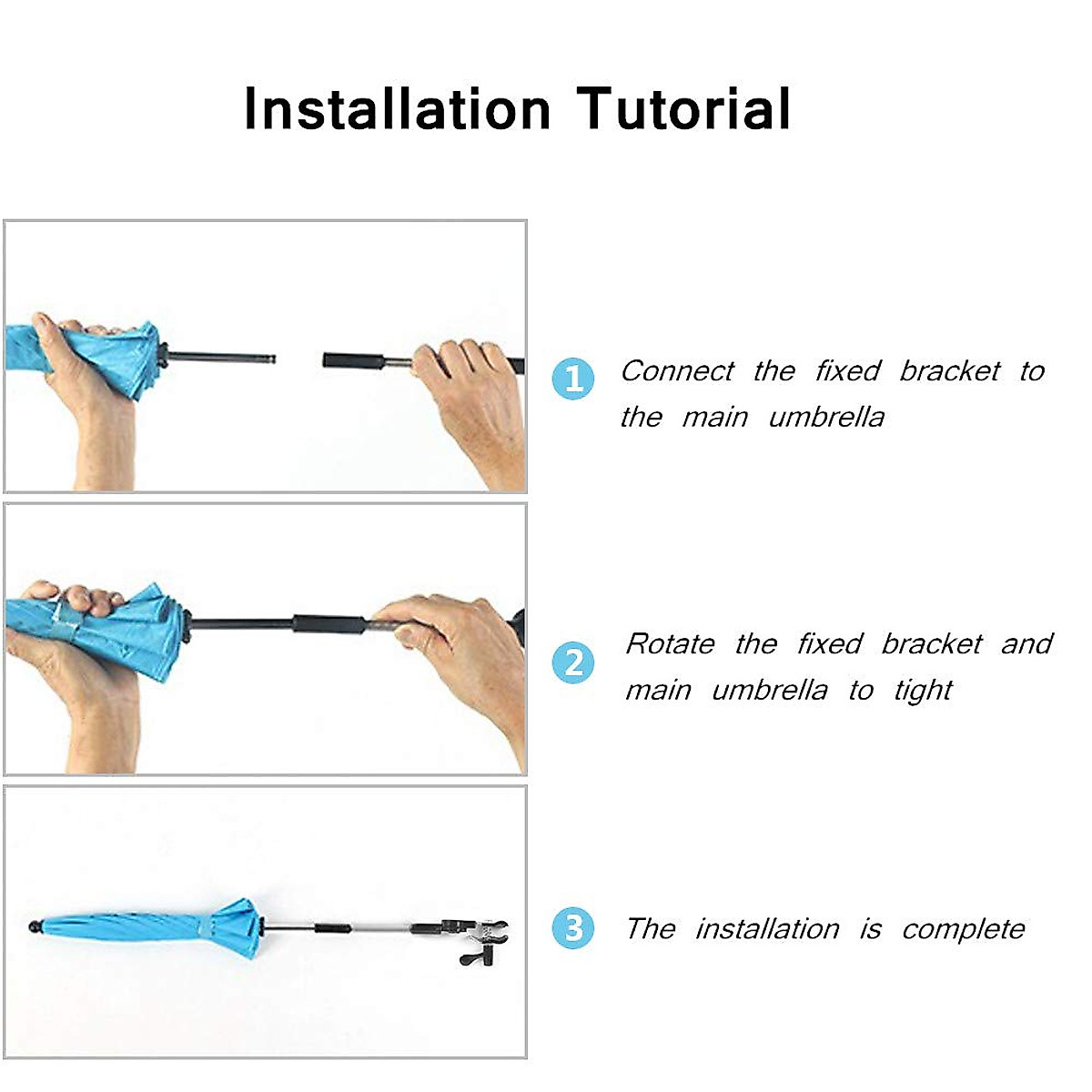 Installation Tutorial

1 Connect the fixed bracket to the main umbrella

2 Rotate the fixed bracket and main umbrella to tight

3 The installation is complete