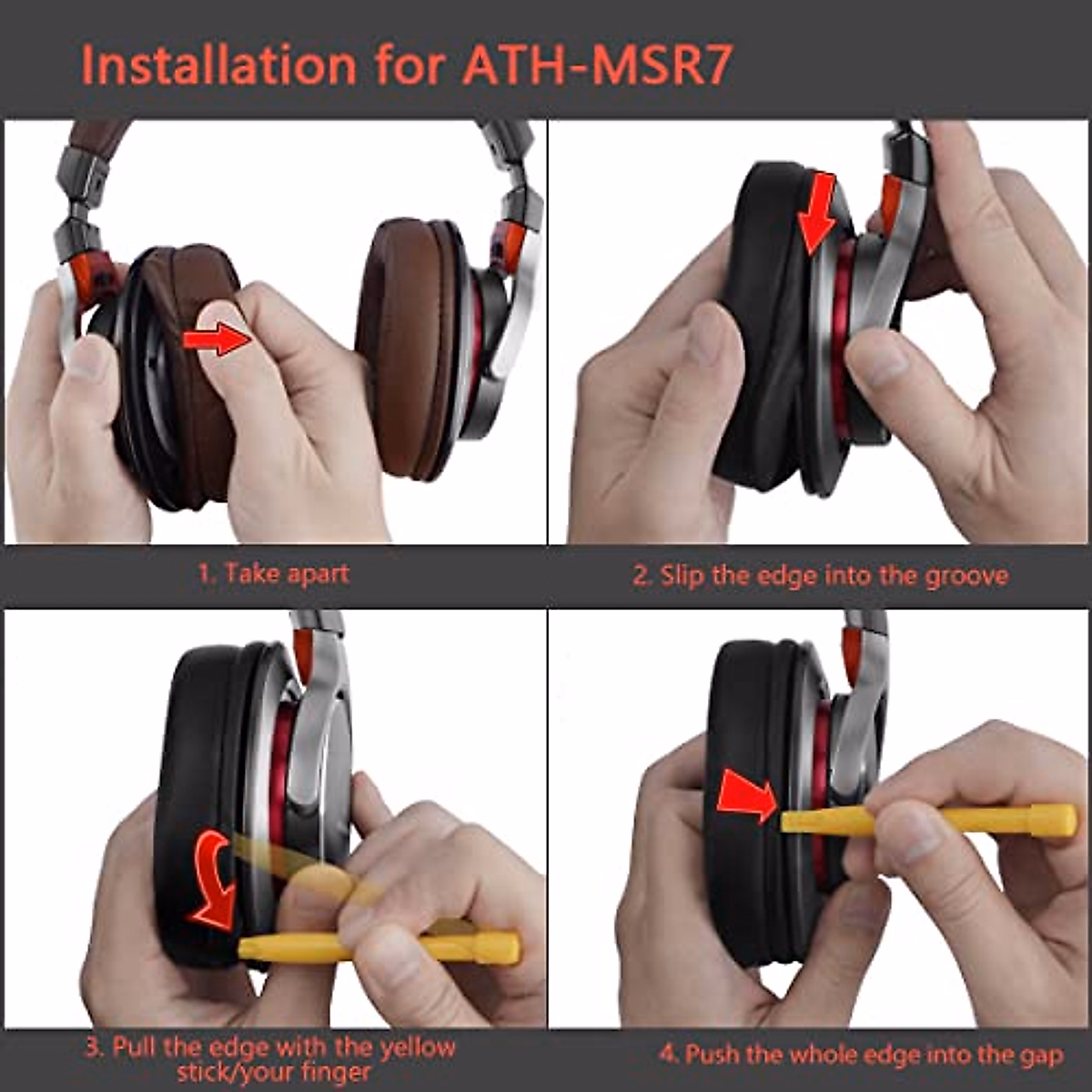 Installation for ATH-MSR7

1. Take apart

2. Slip the edge into the groove

3. Pull the edge with the yellow stick/your finger

4. Push the whole edge into the gap