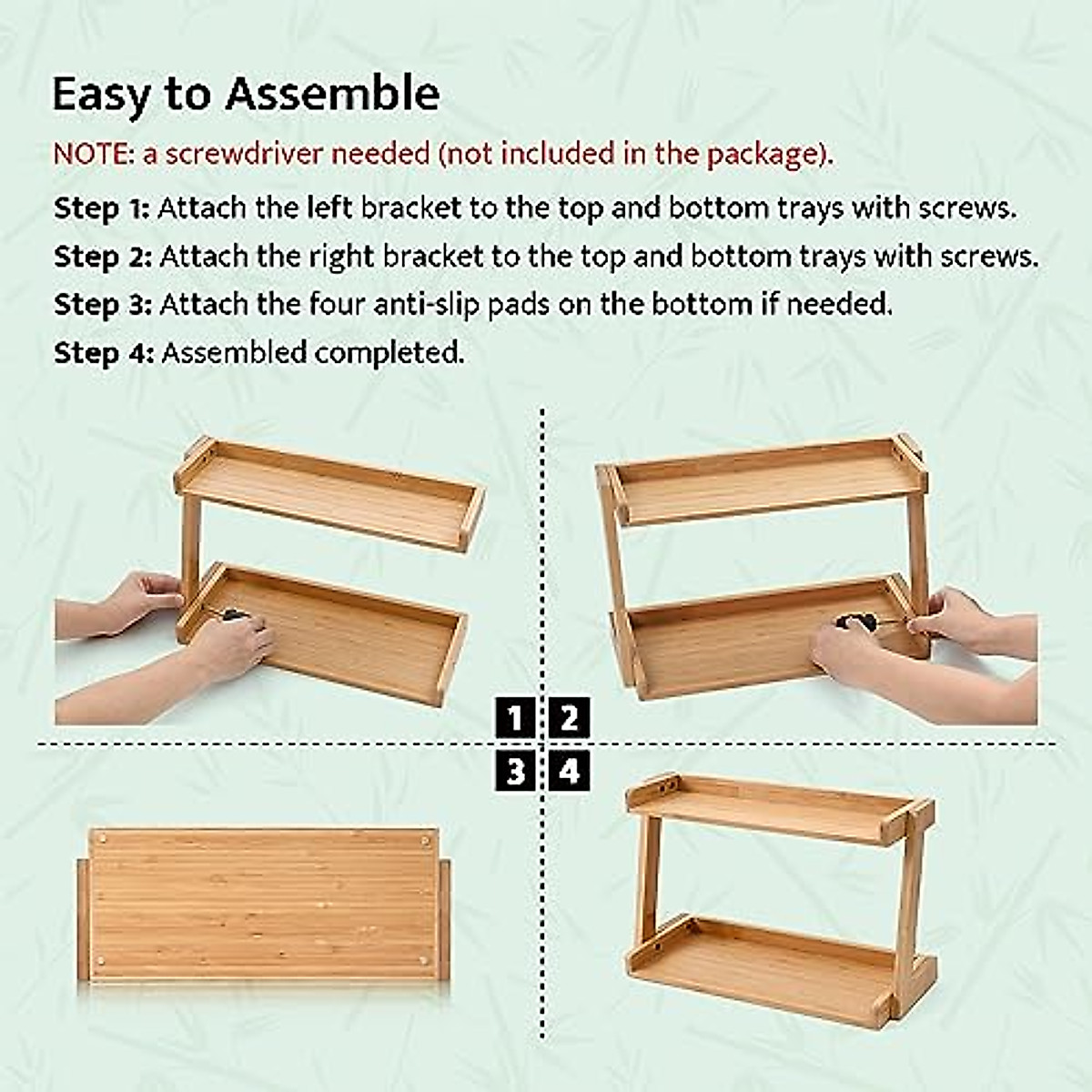 Easy to Assemble

NOTE: a screwdriver needed (not included in the package).

Step 1: Attach the left bracket to the top and bottom trays with screws.

Step 2: Attach the right bracket to the top and bottom trays with screws.

Step 3: Attach the four anti-slip pads on the bottom if needed.

Step 4: Assembled completed.

1 2
3 4