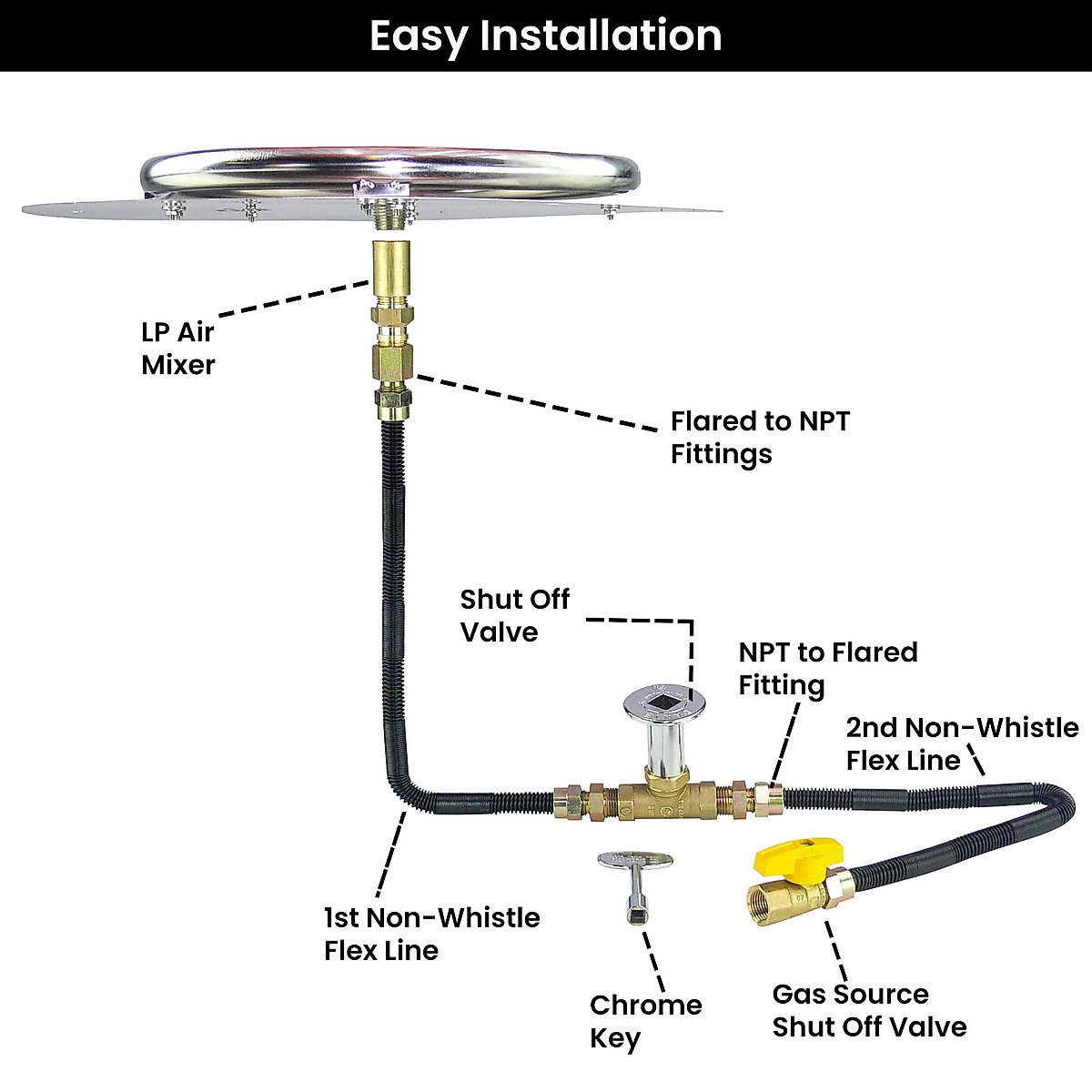 Easy Installation

LP Air Mixer

Flared to NPT Fittings

Shut Off Valve

NPT to Flared Fitting

2nd Non-Whistle Flex Line

1st Non-Whistle Flex Line

Chrome Key

Gas Source Shut Off Valve