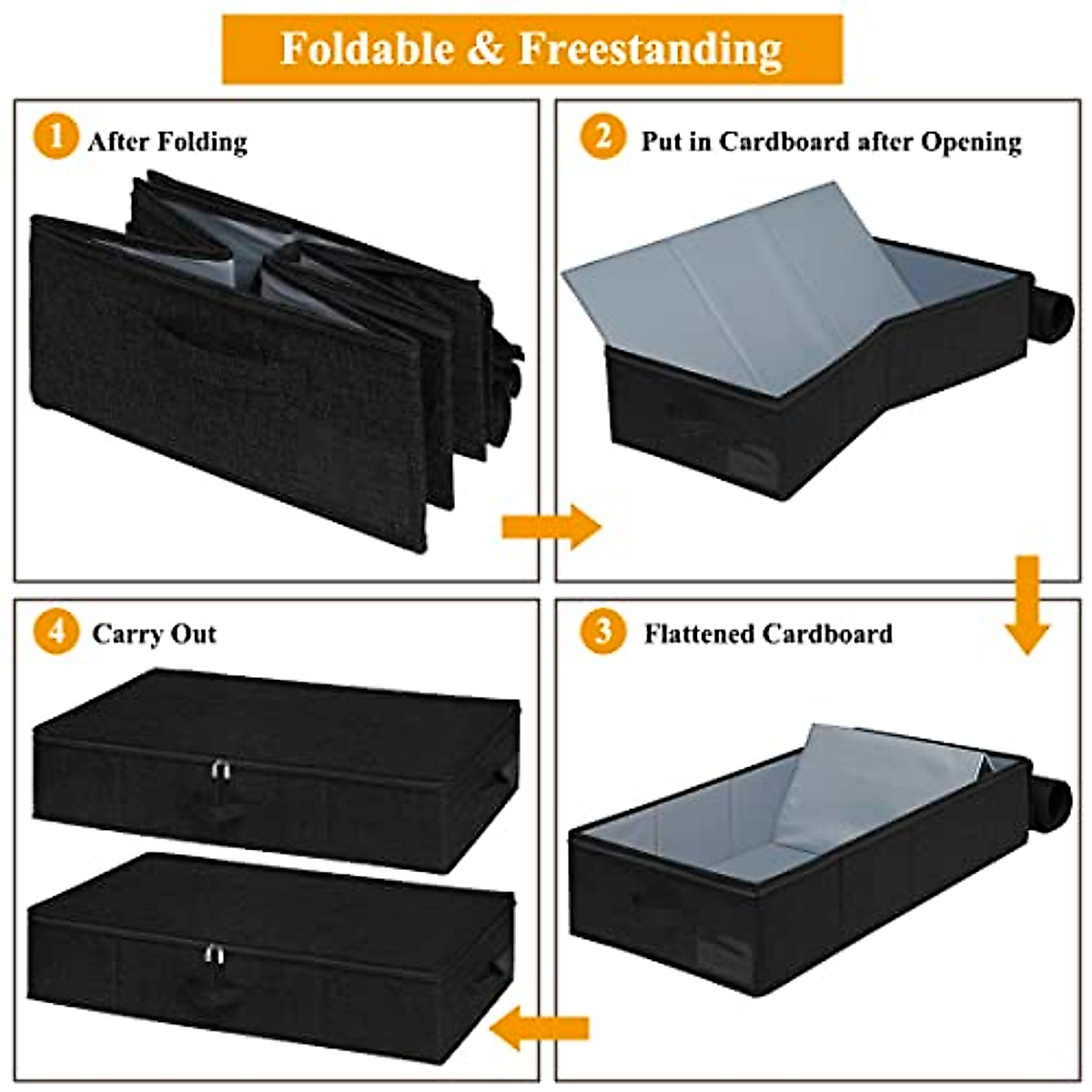 Foldable & Freestanding

1 After Folding

2 Put in Cardboard after Opening

4 Carry Out

3 Flattened Cardboard