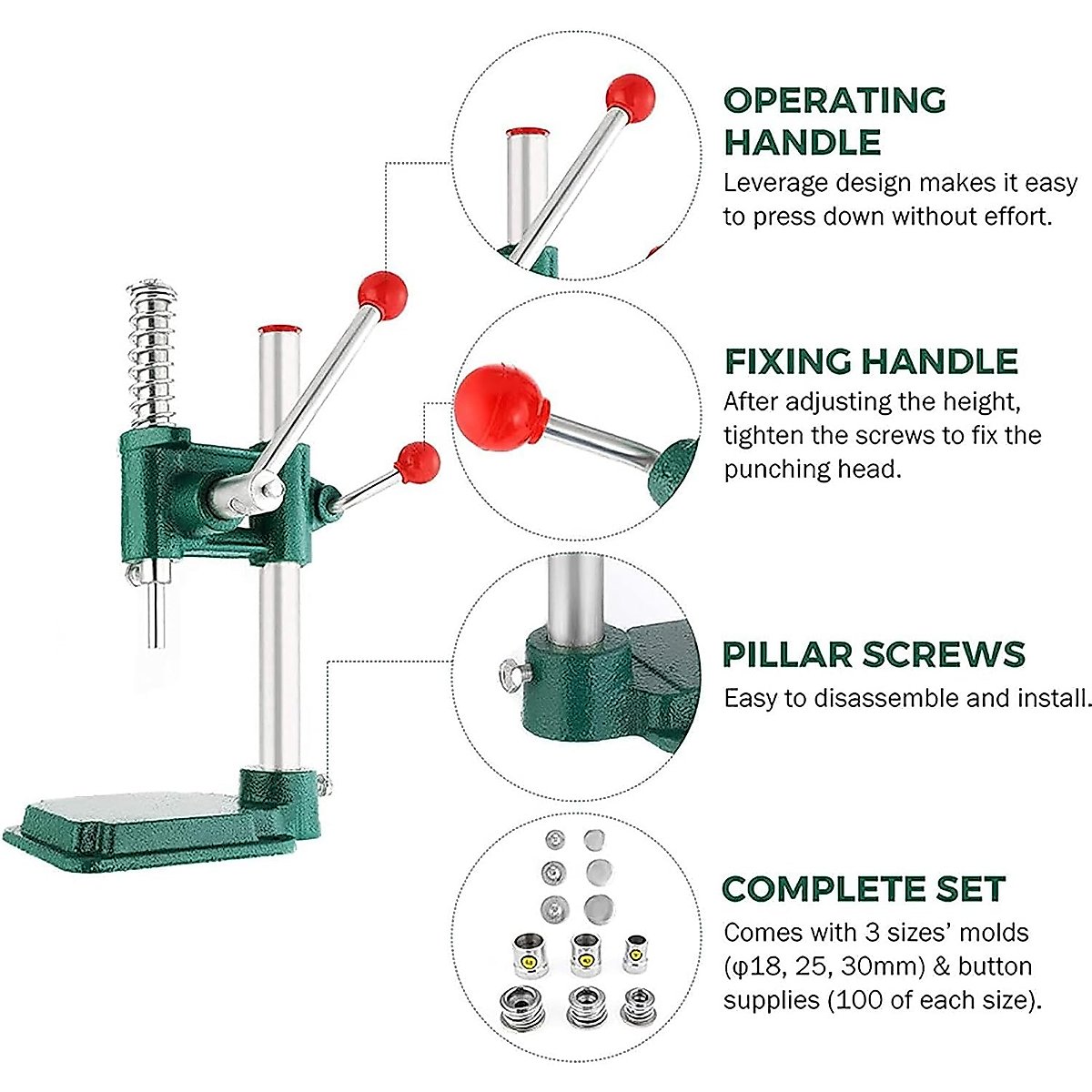 OPERATING HANDLE
Leverage design makes it easy to press down without effort.

FIXING HANDLE
After adjusting the height, tighten the screws to fix the punching head.

PILLAR SCREWS
Easy to disassemble and install.

COMPLETE SET
Comes with 3 sizes' molds (φ18, 25, 30mm) & button supplies (100 of each size).