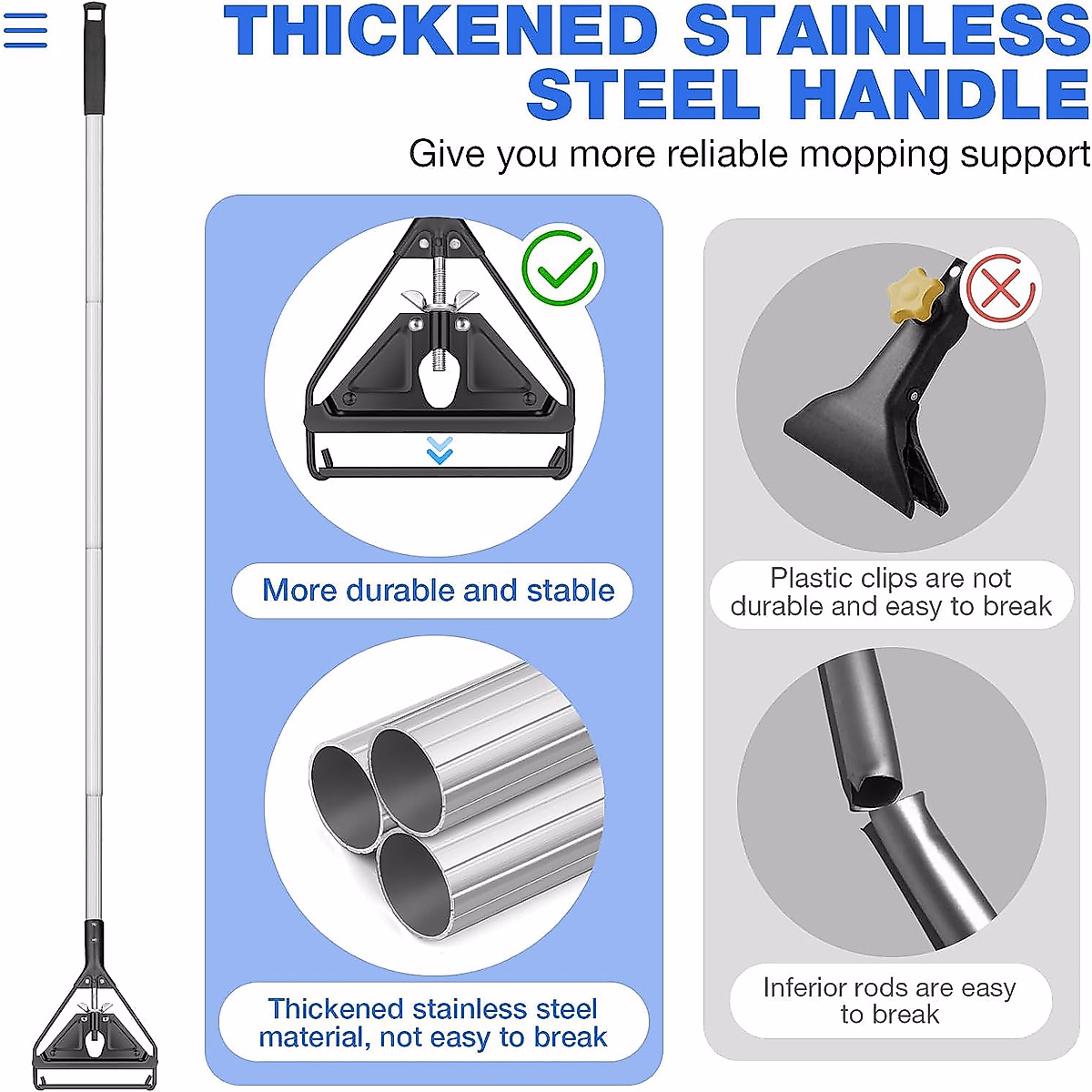 THICKENED STAINLESS STEEL HANDLE

Give you more reliable mopping support

More durable and stable

Thickened stainless steel material, not easy to break

Plastic clips are not durable and easy to break

Inferior rods are easy to break