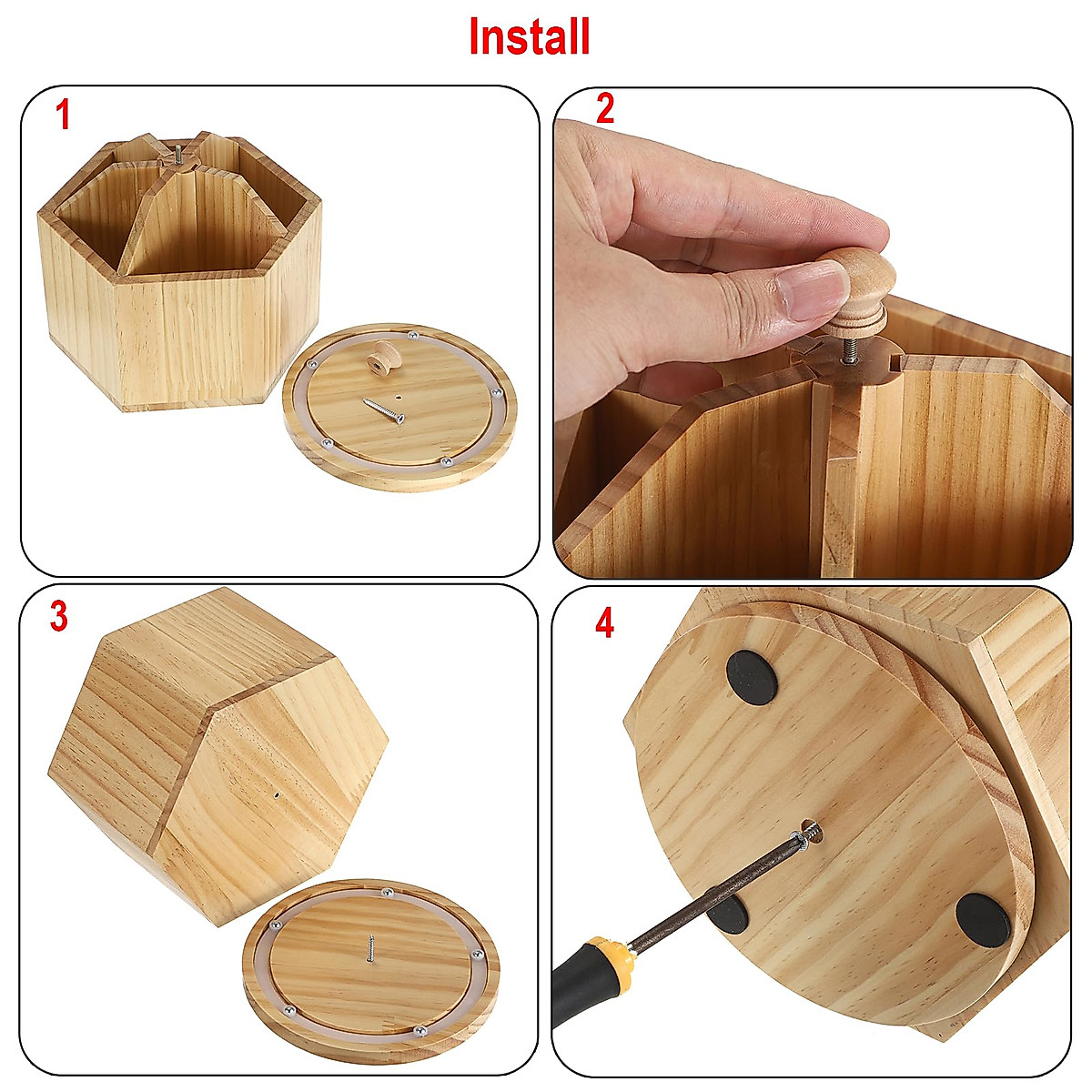 Install

1

2

3

4