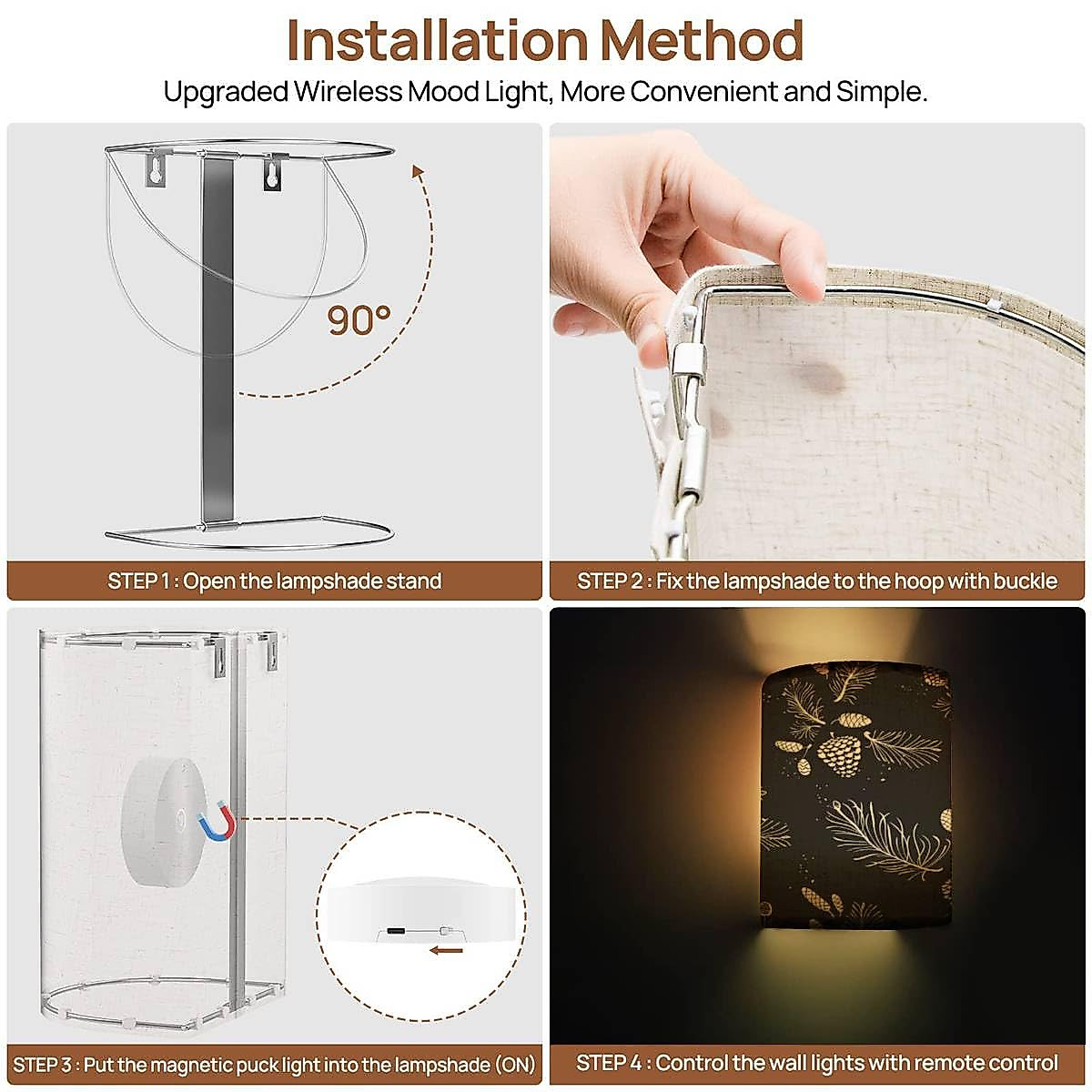 Installation Method

Upgraded Wireless Mood Light, More Convenient and Simple.

90°

STEP 1 : Open the lampshade stand

STEP 2 : Fix the lampshade to the hoop with buckle

STEP 3 : Put the magnetic puck light into the lampshade (ON)

STEP 4 : Control the wall lights with remote control