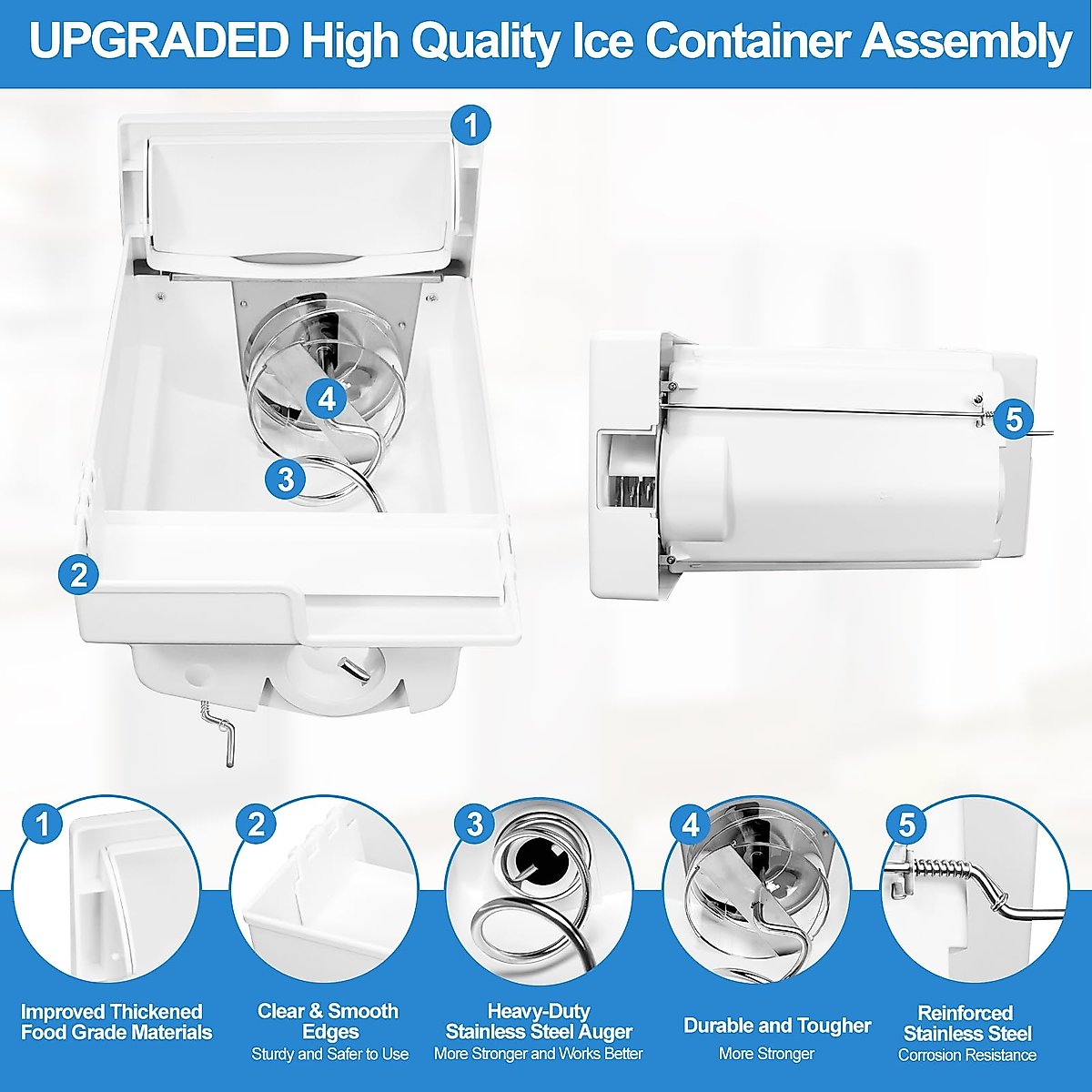 UPGRADED High Quality Ice Container Assembly

1

4

3

2

5

1

2

3

4

5

Improved Thickened Food Grade Materials

Clear & Smooth Edges
Sturdy and Safer to Use

Heavy-Duty Stainless Steel Auger
More Stronger and Works Better

Durable and Tougher
More Stronger

Reinforced Stainless Steel
Corrosion Resistance