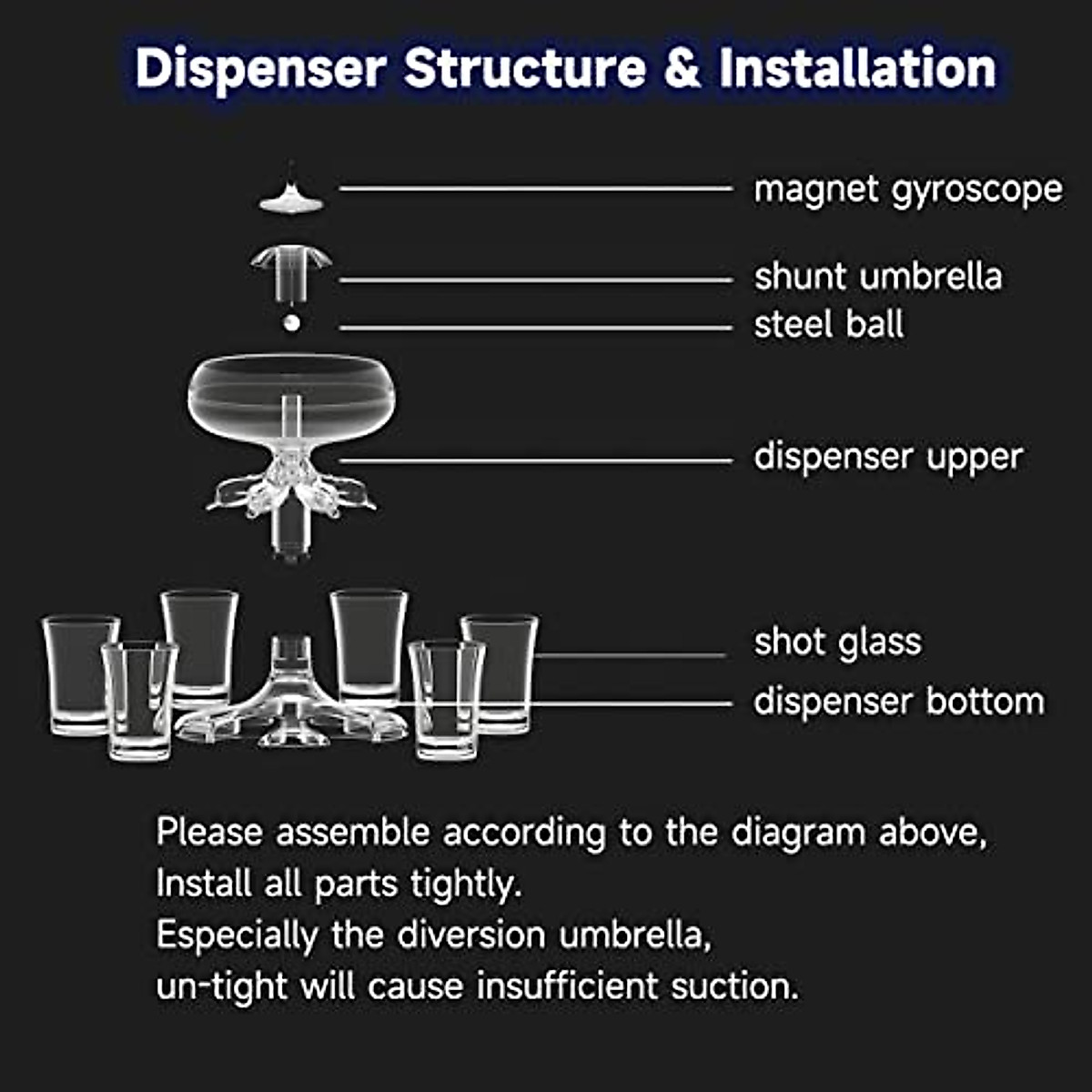 Dispenser Structure & Installation

magnet gyroscope

shunt umbrella

steel ball

dispenser upper

shot glass

dispenser bottom

Please assemble according to the diagram above,
Install all parts tightly.
Especially the diversion umbrella,
un-tight will cause insufficient suction.