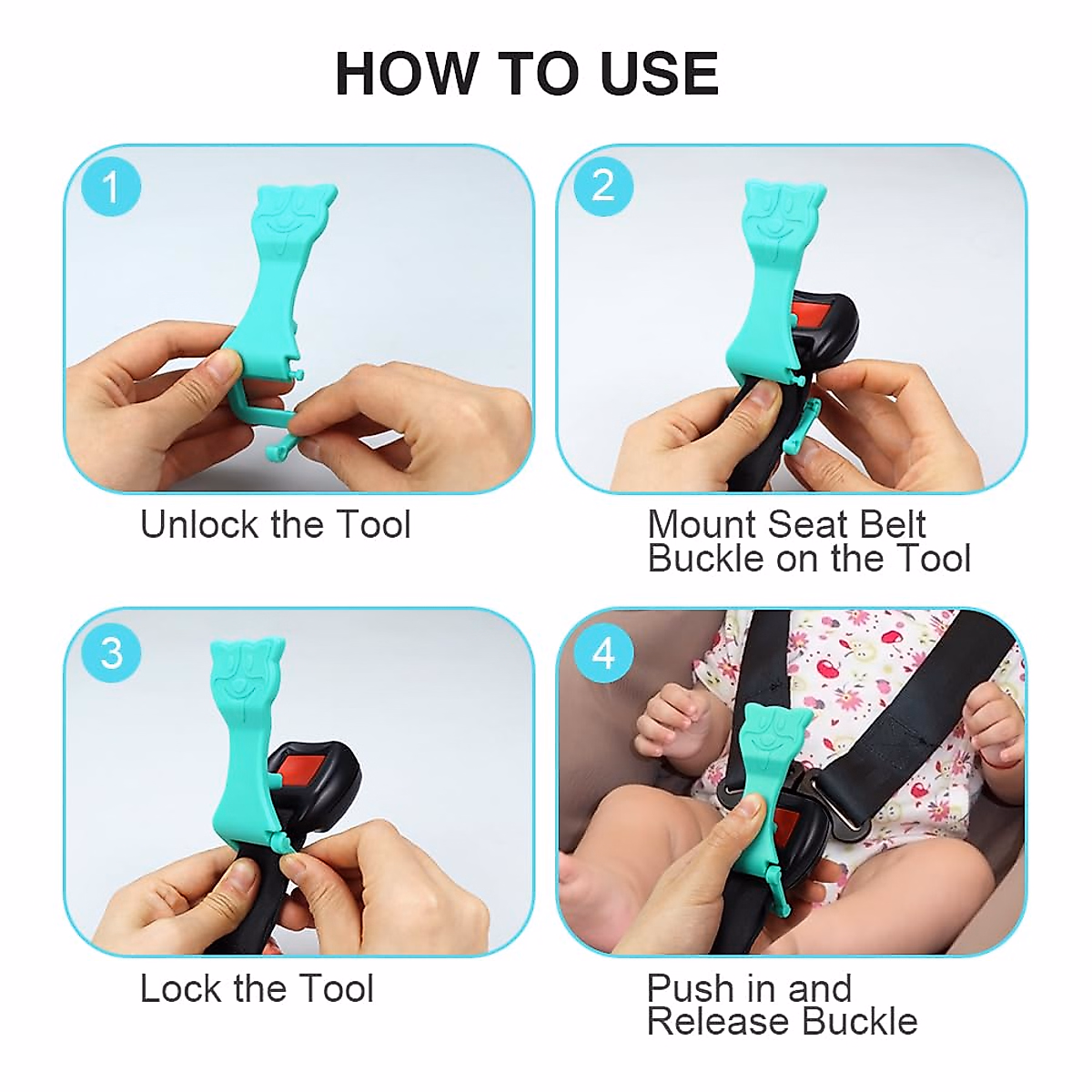 HOW TO USE

1

Unlock the Tool

2

Mount Seat Belt Buckle on the Tool

3

Lock the Tool

4

Push in and Release Buckle