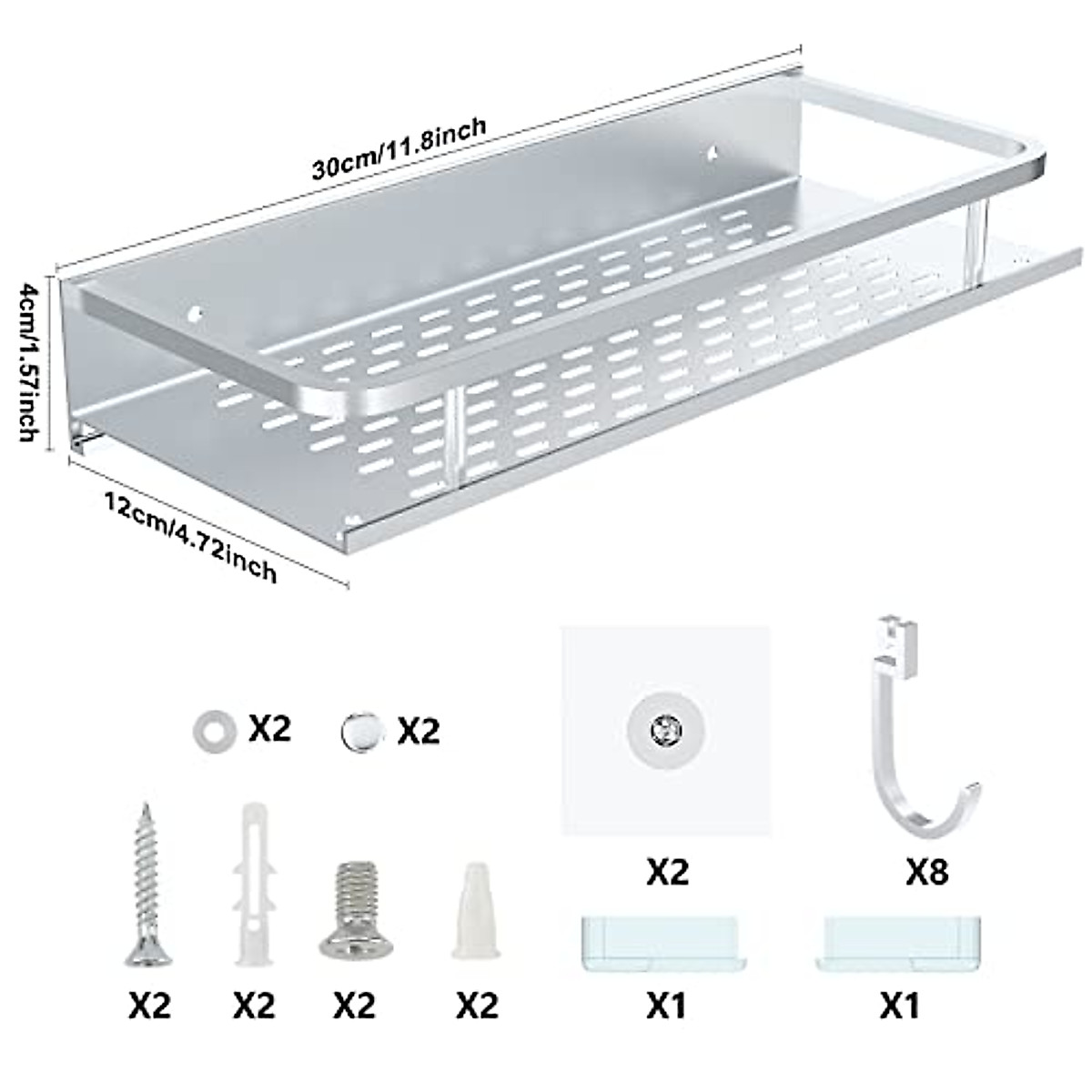 30cm/11.8inch

4cm/1.57inch

12cm/4.72inch

X2 X2

X2

X8

X2 X2 X2 X2 X1 X1