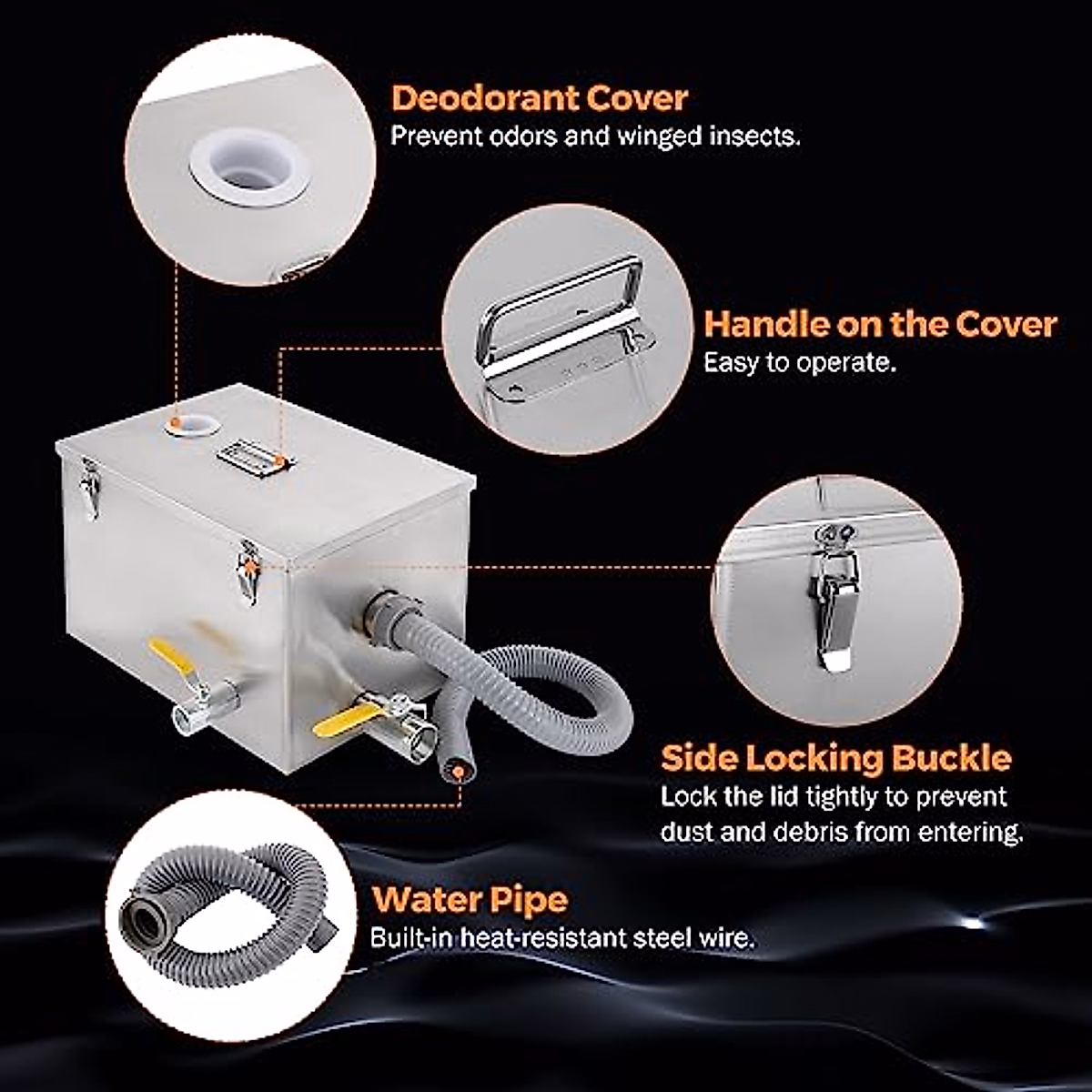 Deodorant Cover
Prevent odors and winged insects.

Handle on the Cover
Easy to operate.

Side Locking Buckle
Lock the lid tightly to prevent dust and debris from entering.

Water Pipe
Built-in heat-resistant steel wire.