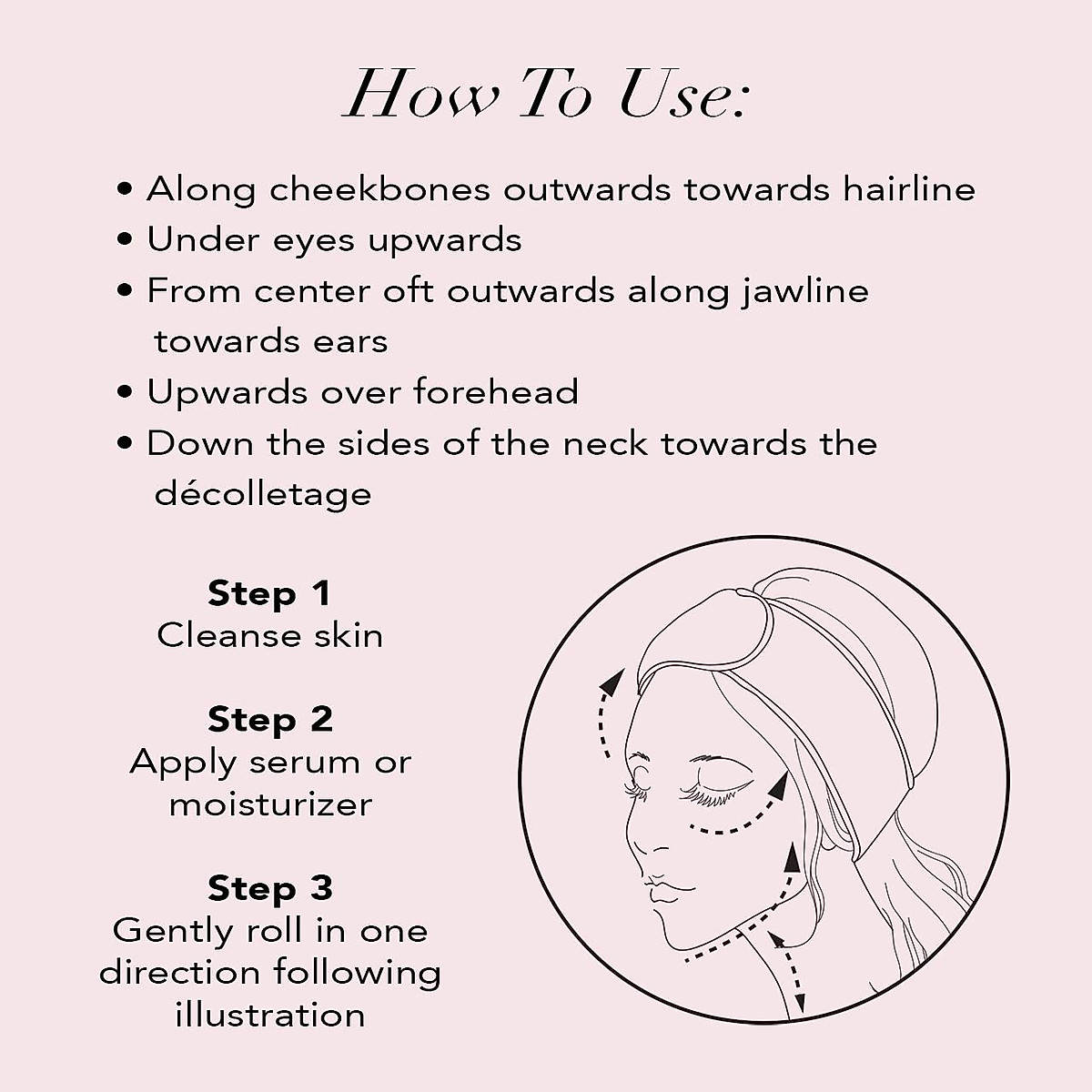 How To Use:

• Along cheekbones outwards towards hairline
• Under eyes upwards
• From center oft outwards along jawline towards ears
• Upwards over forehead
• Down the sides of the neck towards the décolletage

Step 1
Cleanse skin

Step 2
Apply serum or moisturizer

Step 3
Gently roll in one direction following illustration