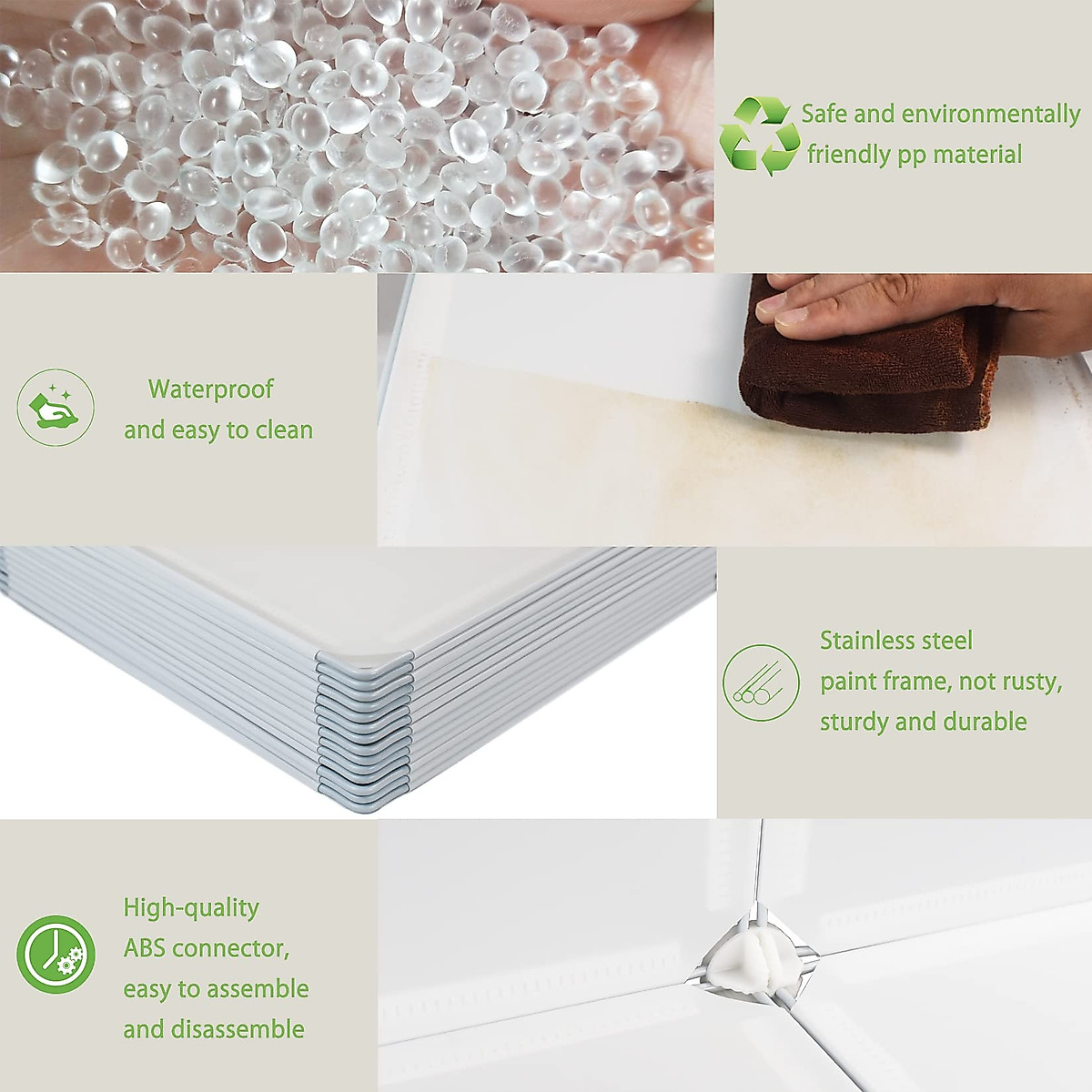 Safe and environmentally friendly pp material

Waterproof
and easy to clean

Stainless steel
paint frame, not rusty,
sturdy and durable

High-quality
ABS connector,
easy to assemble
and disassemble