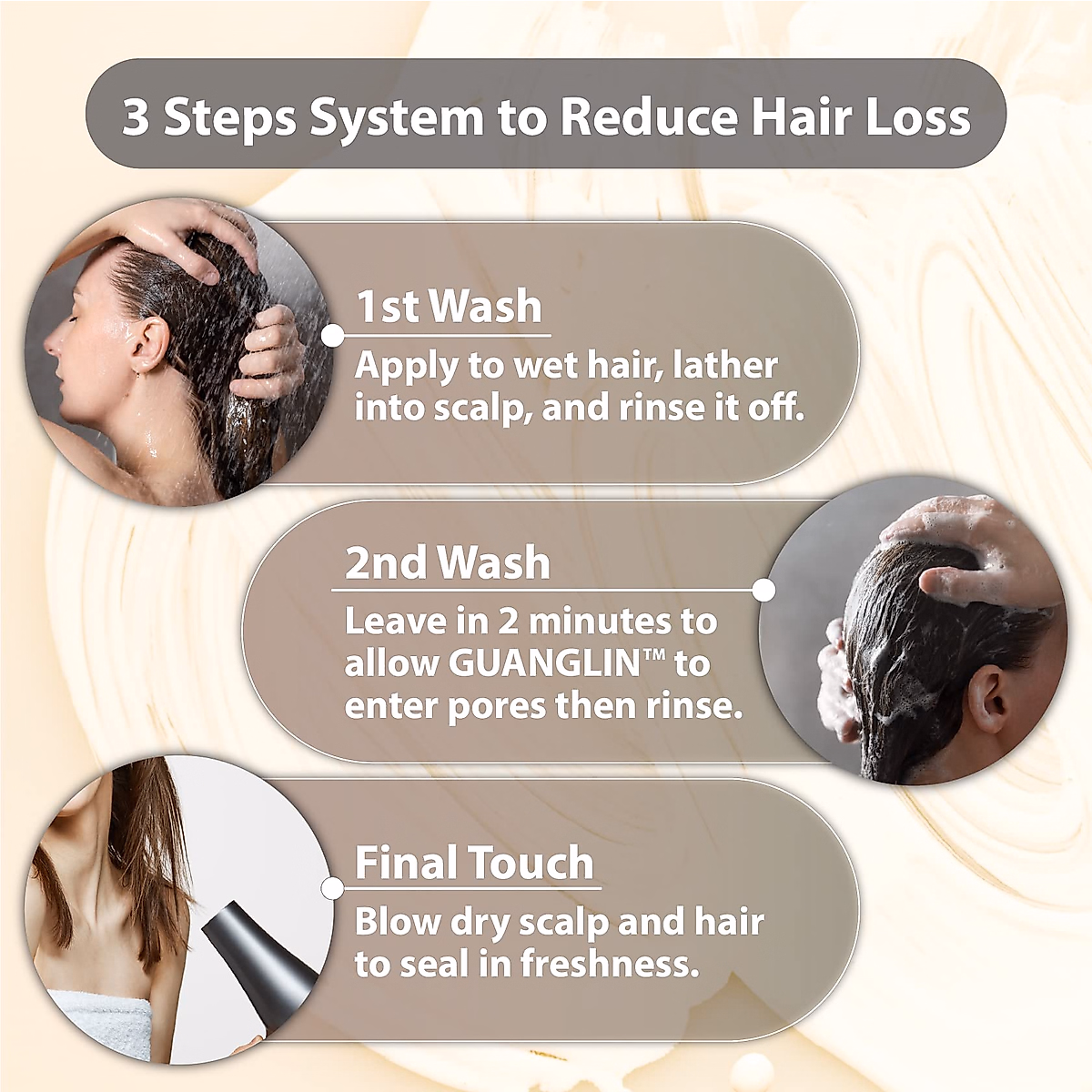 3 Steps System to Reduce Hair Loss

1st Wash
Apply to wet hair, lather into scalp, and rinse it off.

2nd Wash
Leave in 2 minutes to allow GUANGLIN™ to enter pores then rinse.

Final Touch
Blow dry scalp and hair to seal in freshness.