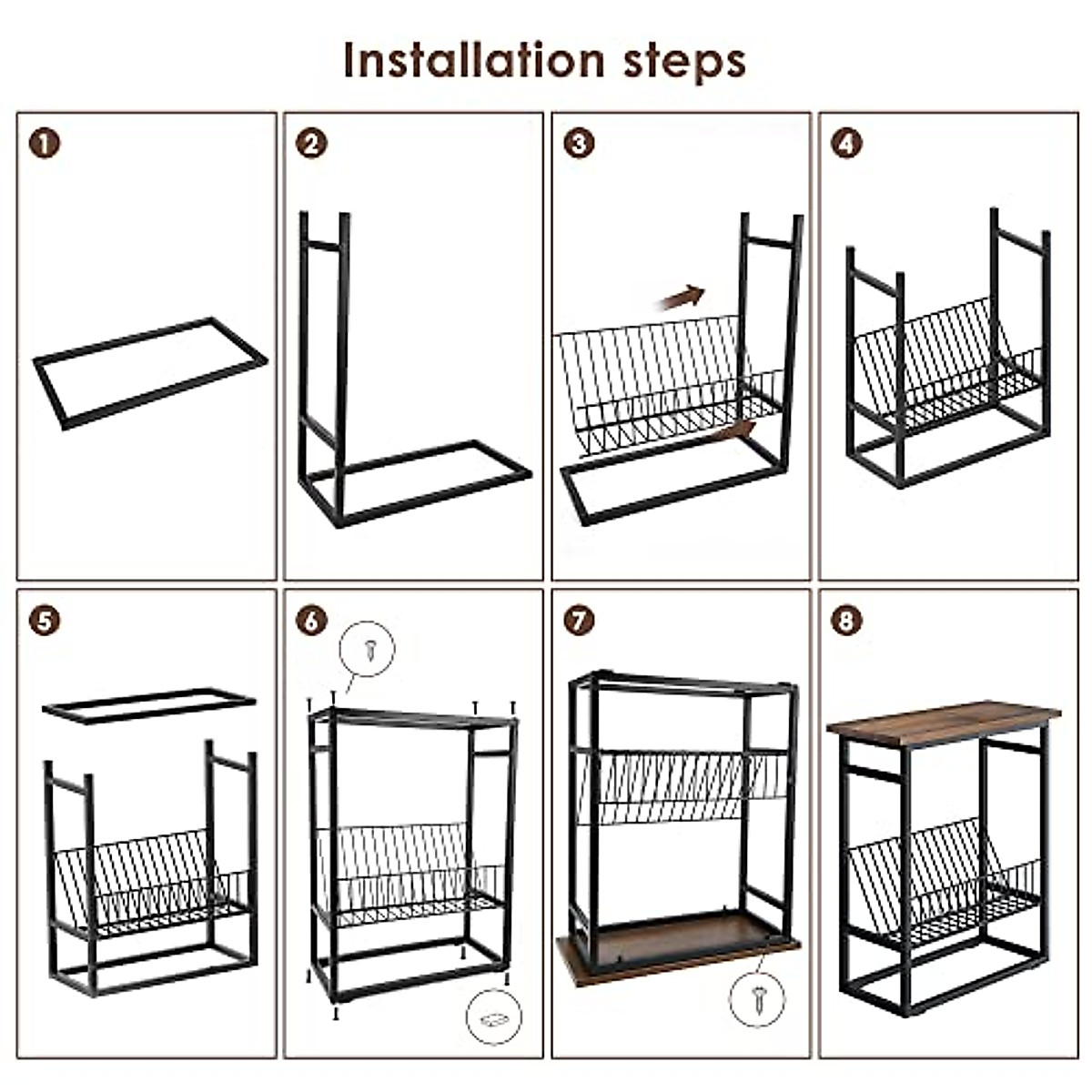 Installation steps

1

2

3

4

5

6

7

8