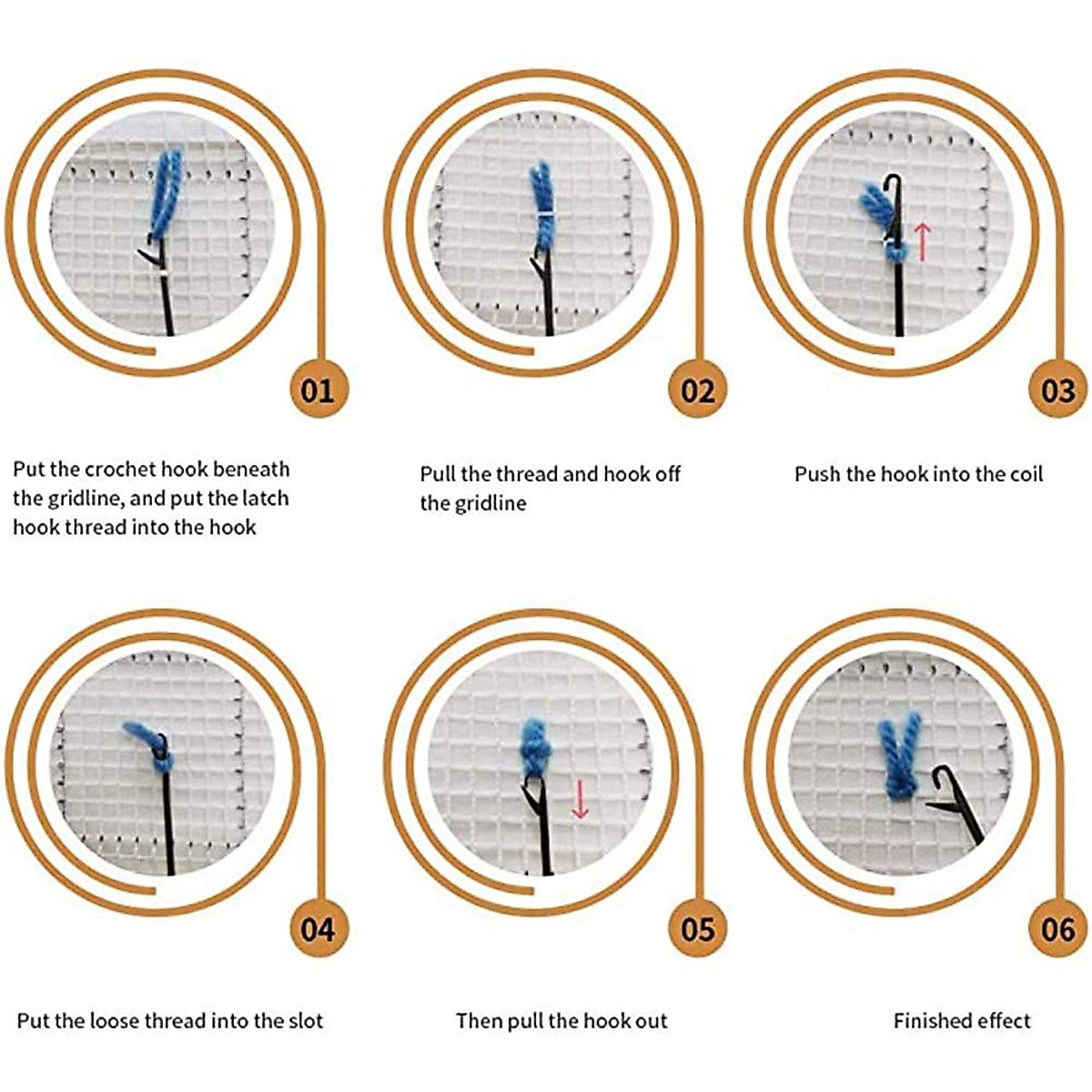 01

Put the crochet hook beneath the gridline, and put the latch hook thread into the hook

02

Pull the thread and hook off the gridline

03

Push the hook into the coil

04

Put the loose thread into the slot

05

Then pull the hook out

06

Finished effect