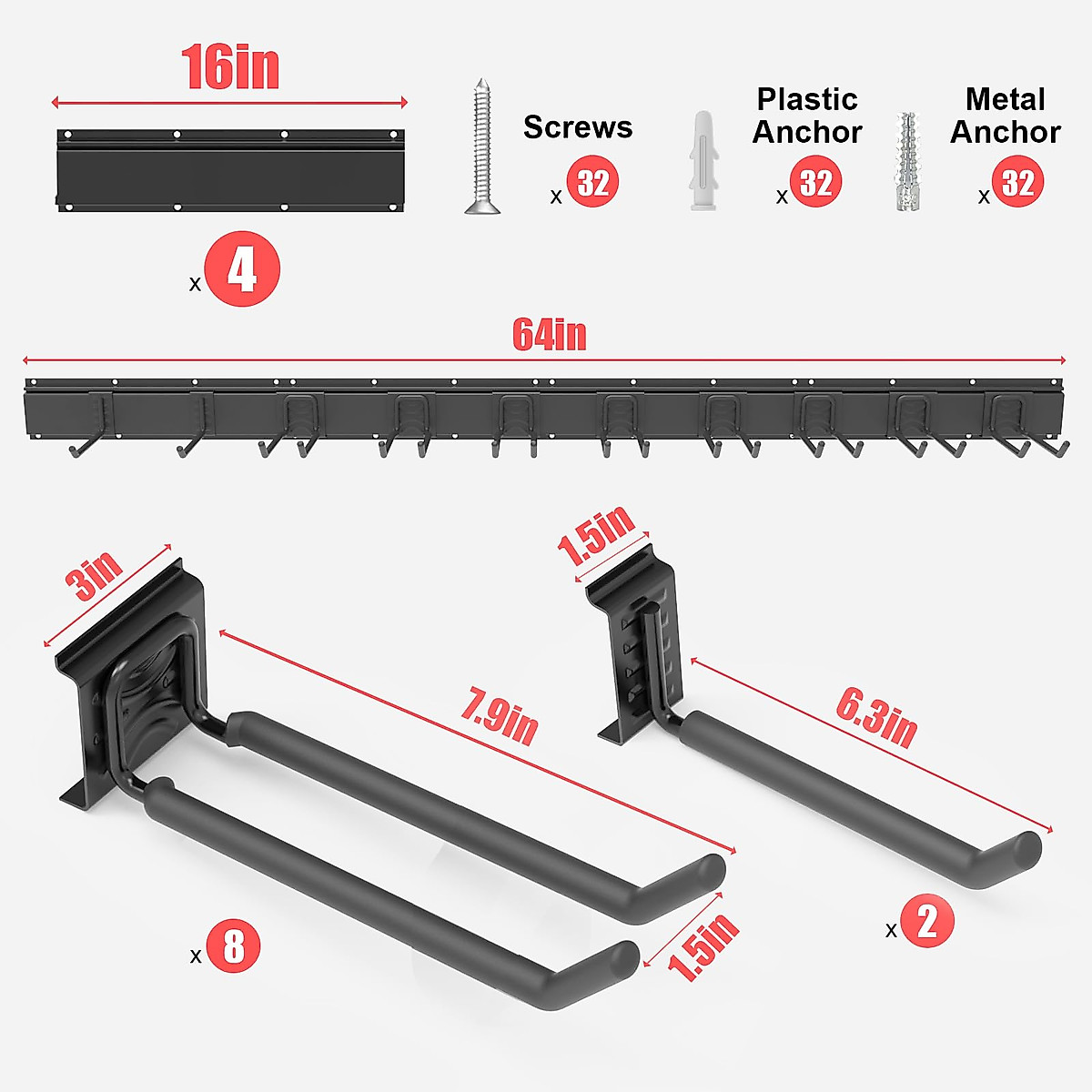 16in

x 4

Screws

x 32

Plastic Anchor

x 32

Metal Anchor

x 32

64in

3in

7.9in

1.5in

x 8

1.5in

6.3in

x 2