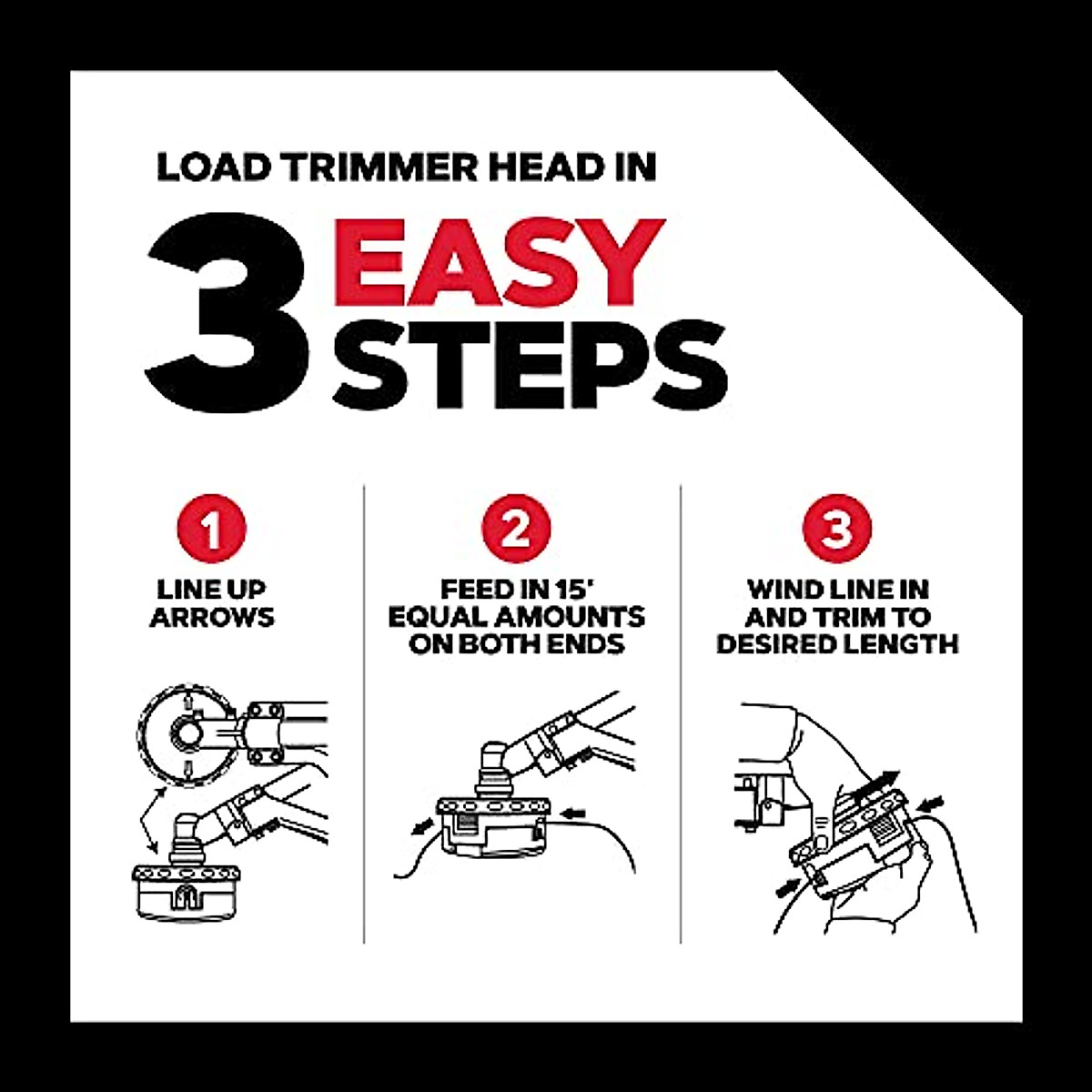 LOAD TRIMMER HEAD IN

3 EASY STEPS

1
LINE UP ARROWS

2
FEED IN 15' EQUAL AMOUNTS ON BOTH ENDS

3
WIND LINE IN AND TRIM TO DESIRED LENGTH