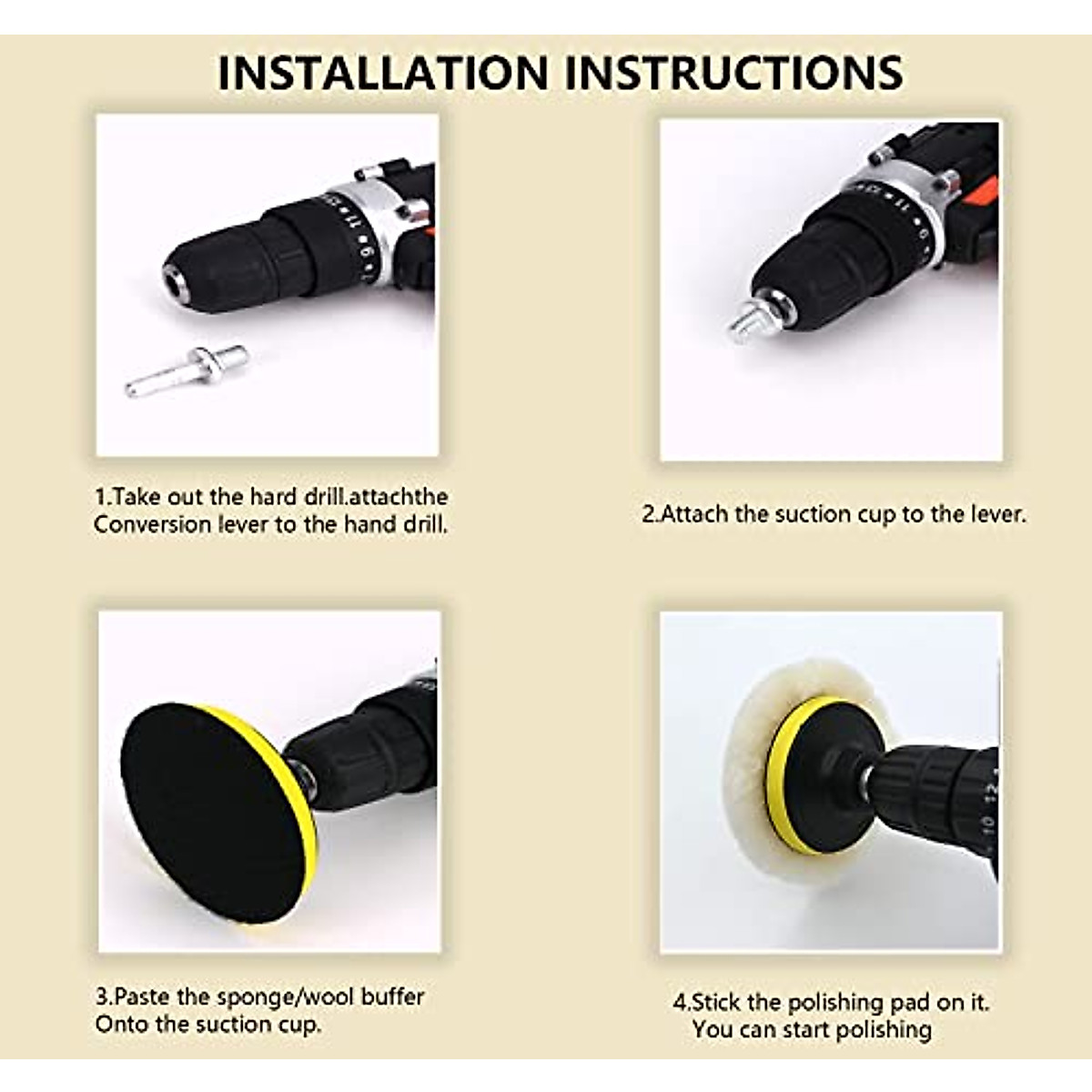 INSTALLATION INSTRUCTIONS

1.Take out the hard drill.attachthe Conversion lever to the hand drill.

2.Attach the suction cup to the lever.

3.Paste the sponge/wool buffer Onto the suction cup.

4.Stick the polishing pad on it. You can start polishing