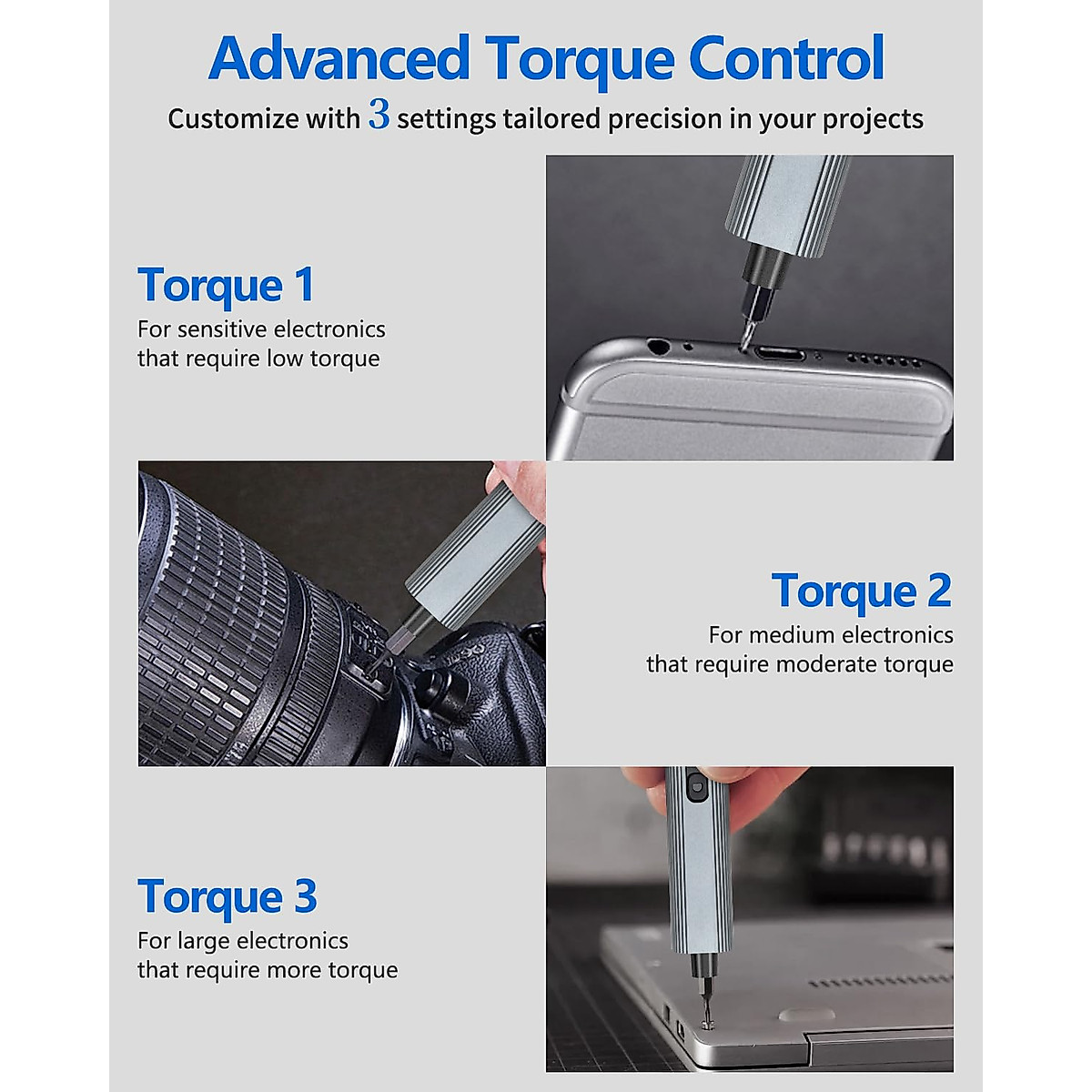 Advanced Torque Control

Customize with 3 settings tailored precision in your projects

Torque 1

For sensitive electronics that require low torque

Torque 2

For medium electronics that require moderate torque

Torque 3

For large electronics that require more torque