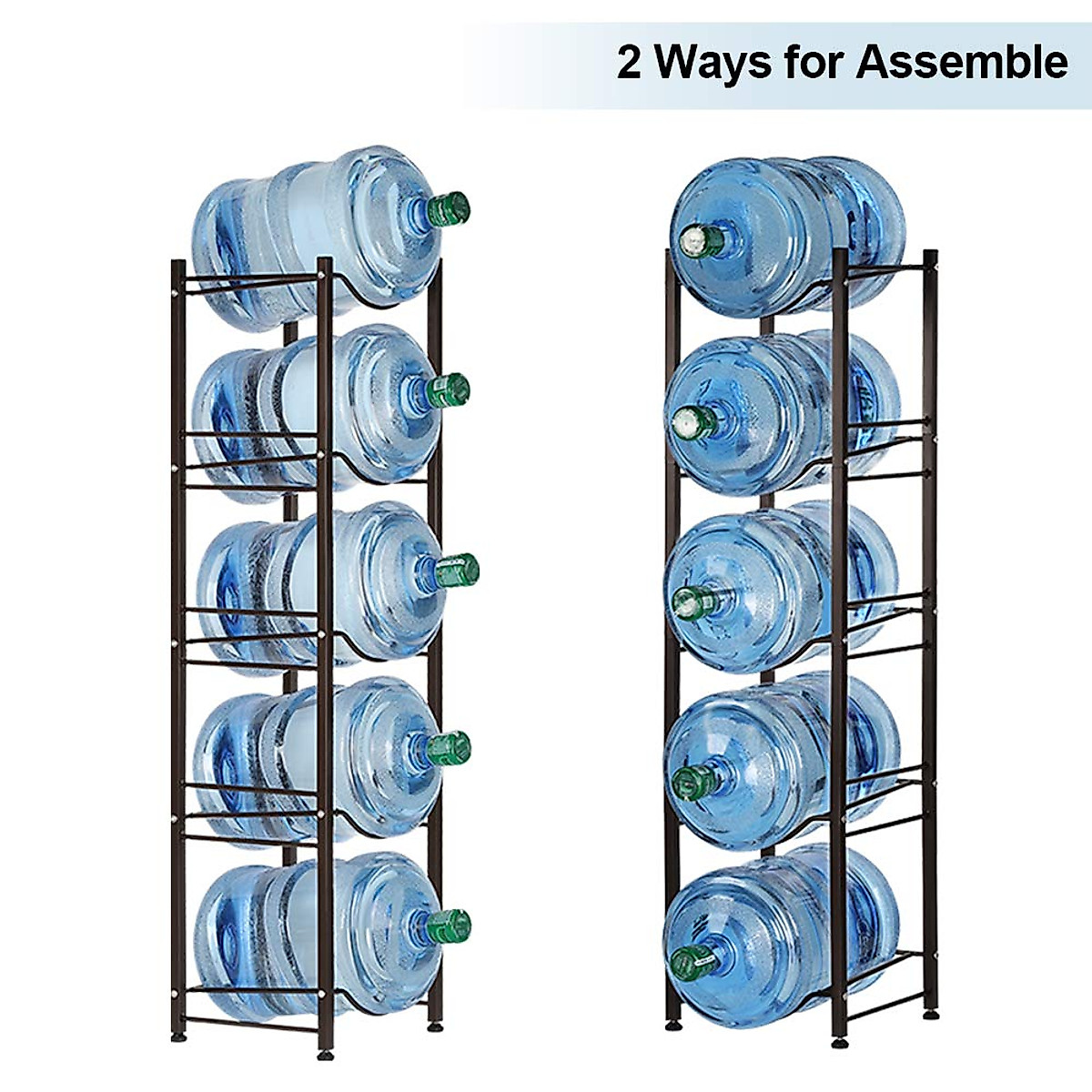 2 Ways for Assemble