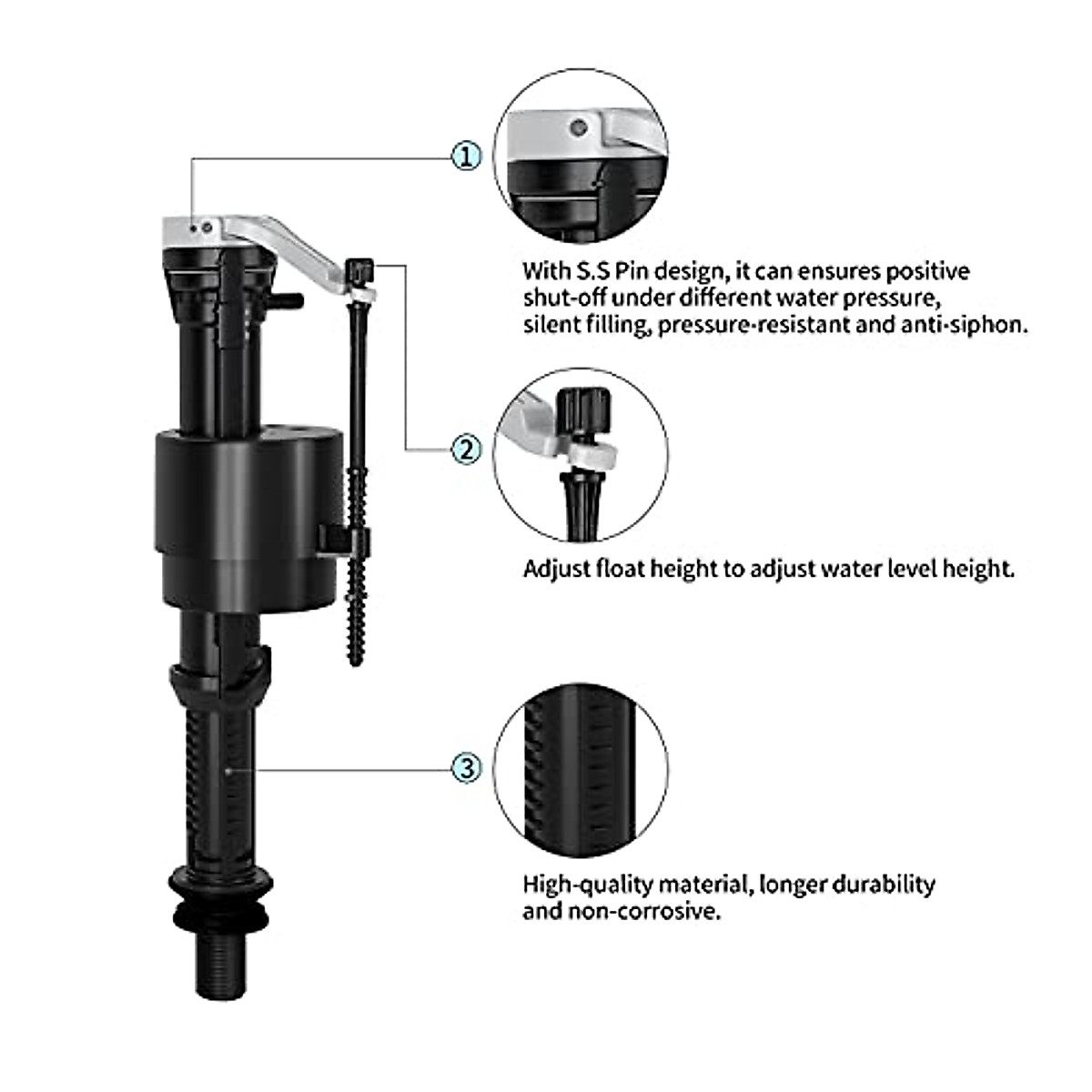 ①

With S.S Pin design, it can ensures positive shut-off under different water pressure, silent filling, pressure-resistant and anti-siphon.

②

Adjust float height to adjust water level height.

③

High-quality material, longer durability and non-corrosive.