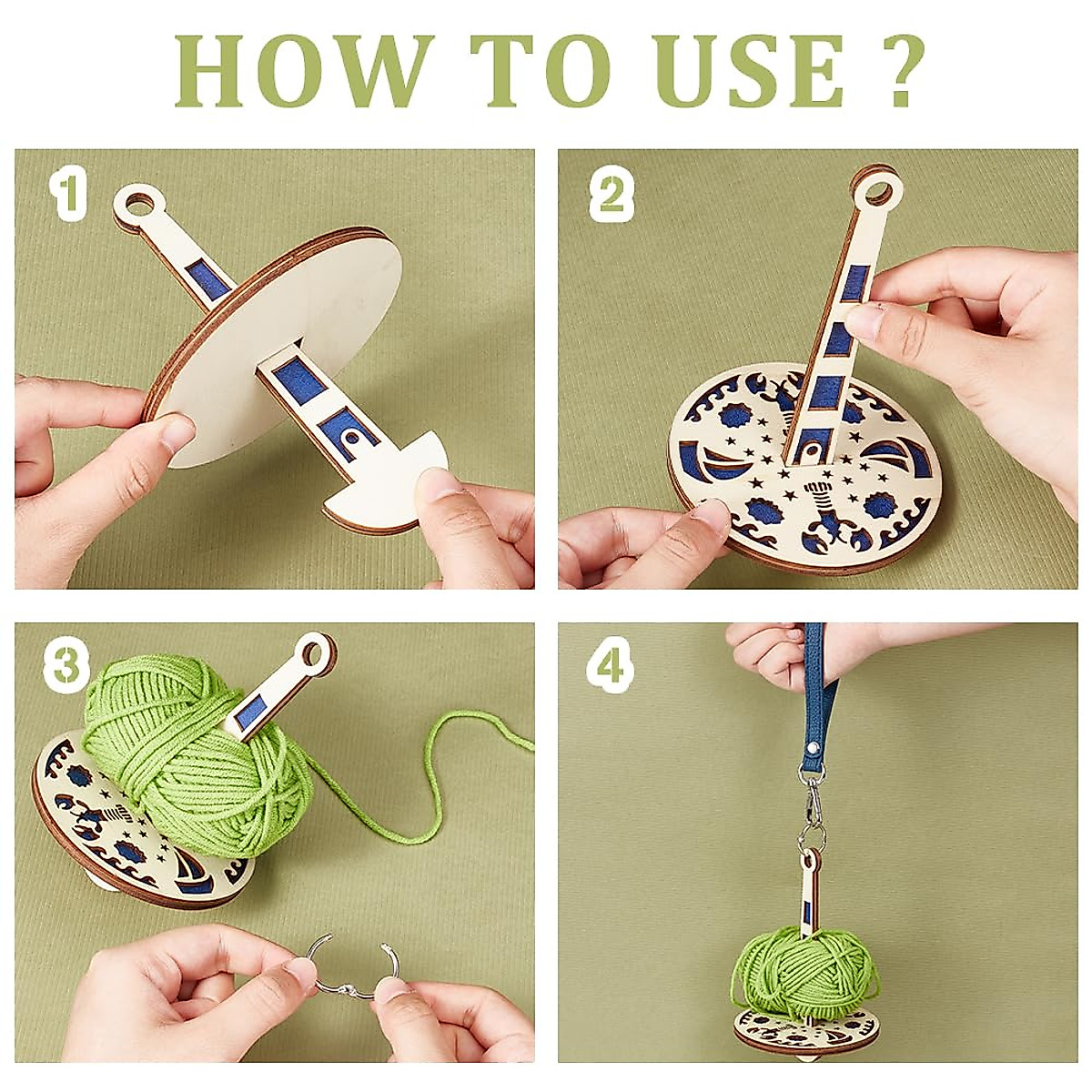 HOW TO USE ?

1

2

3

4