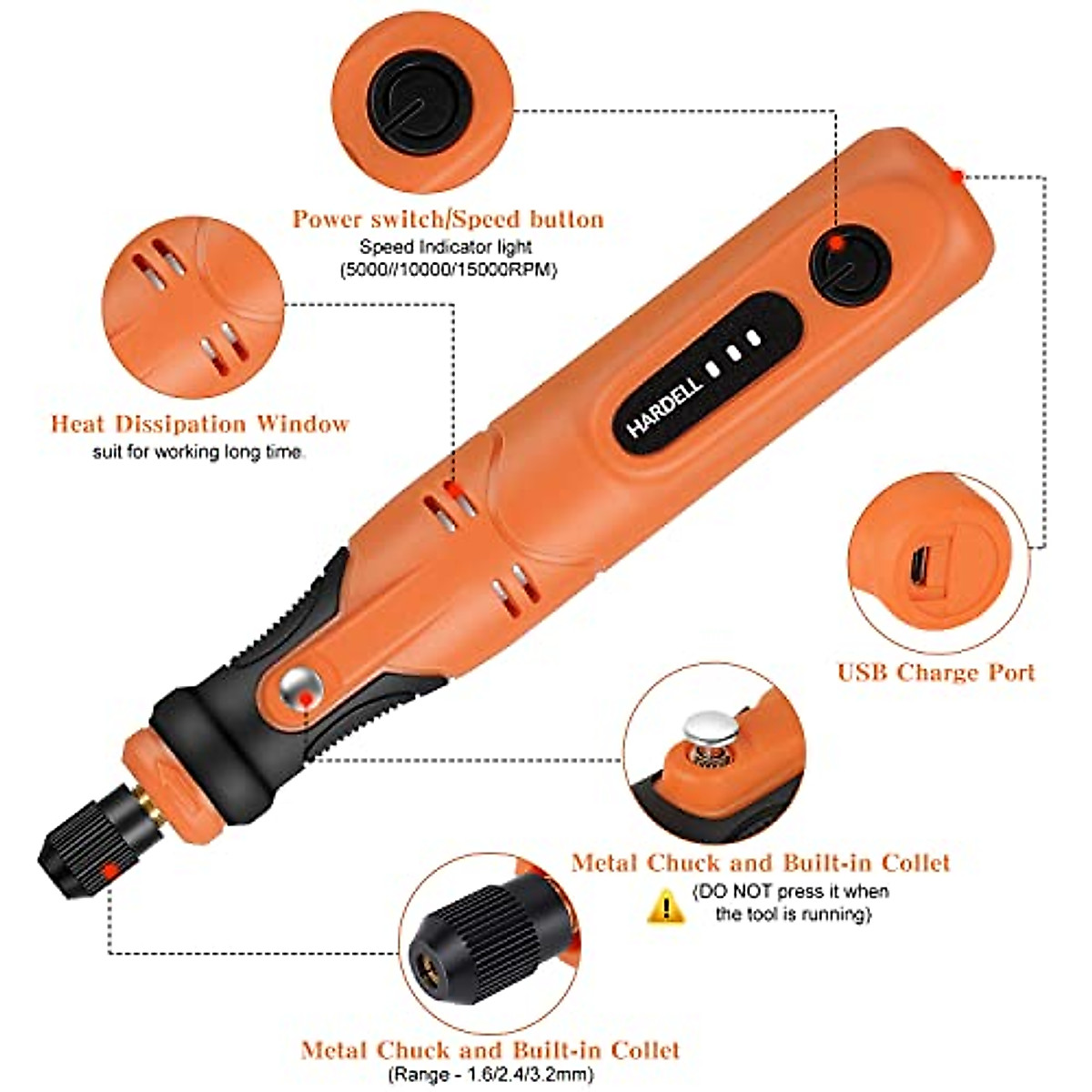 Power switch/Speed button
Speed Indicator light
(5000//10000/15000RPM)

Heat Dissipation Window
suit for working long time.

HARDELL

USB Charge Port

Metal Chuck and Built-in Collet
(DO NOT press it when the tool is running)

Metal Chuck and Built-in Collet
(Range - 1.6/2.4/3.2mm)