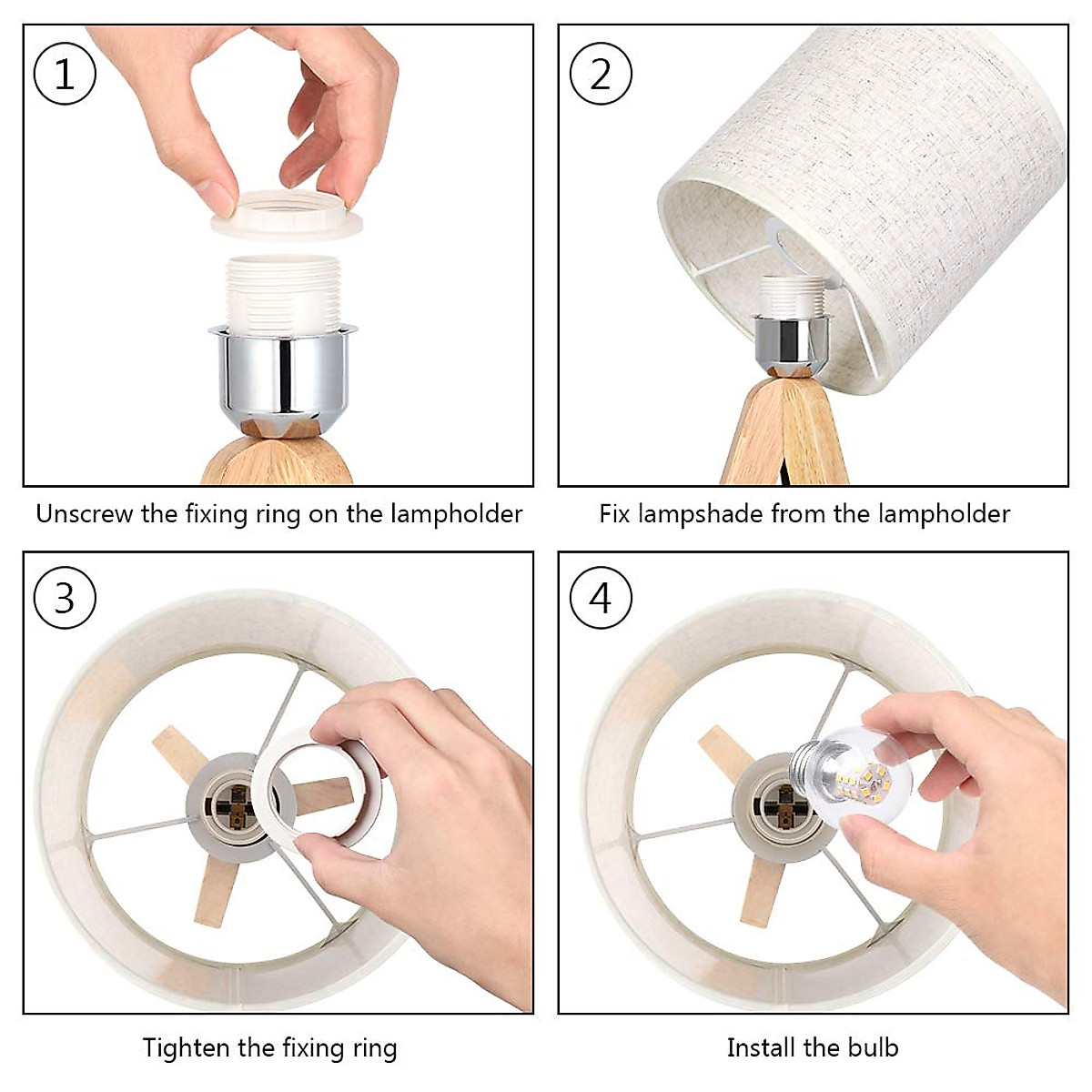 1

Unscrew the fixing ring on the lampholder

2

Fix lampshade from the lampholder

3

Tighten the fixing ring

4

Install the bulb