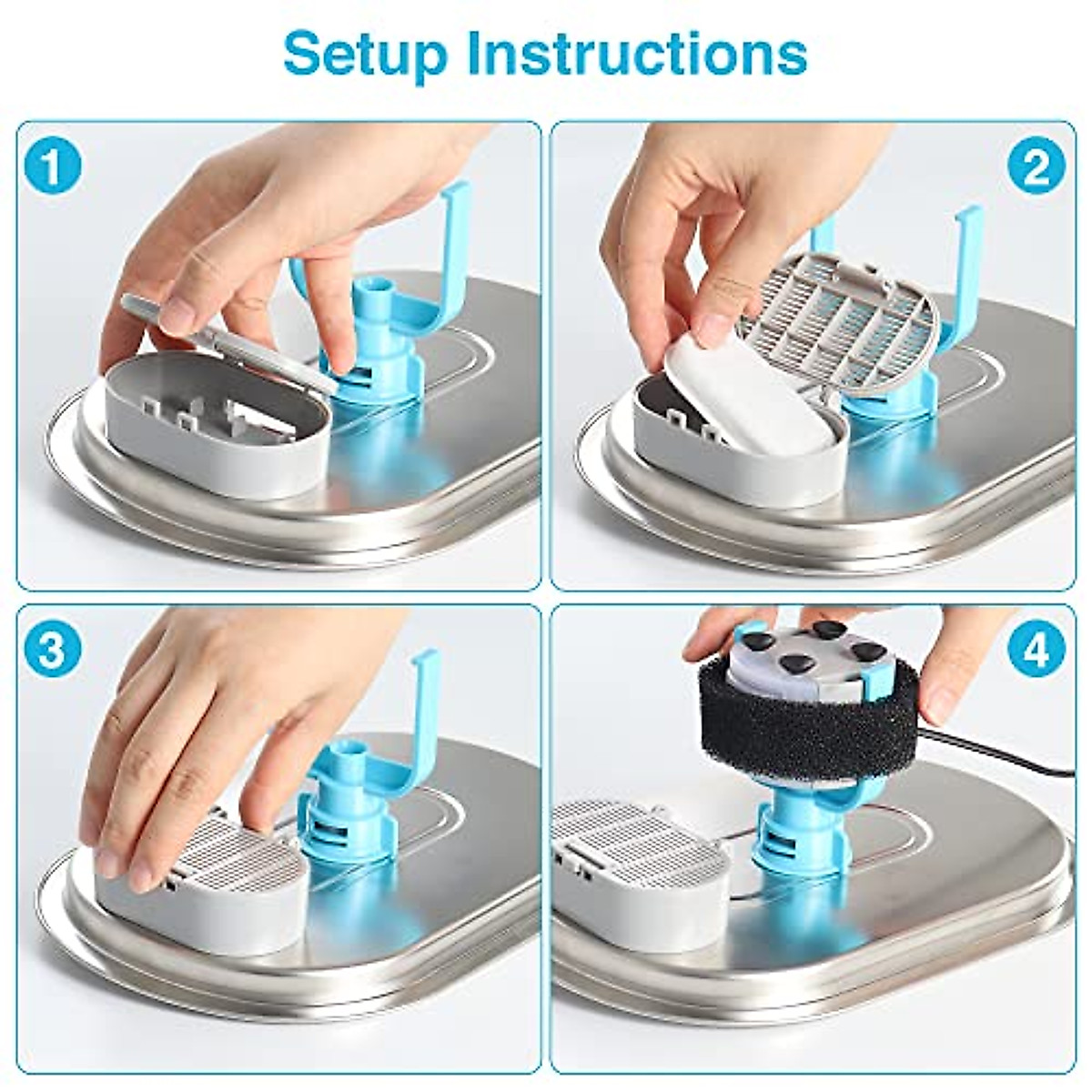 Setup Instructions

1

2

3

4