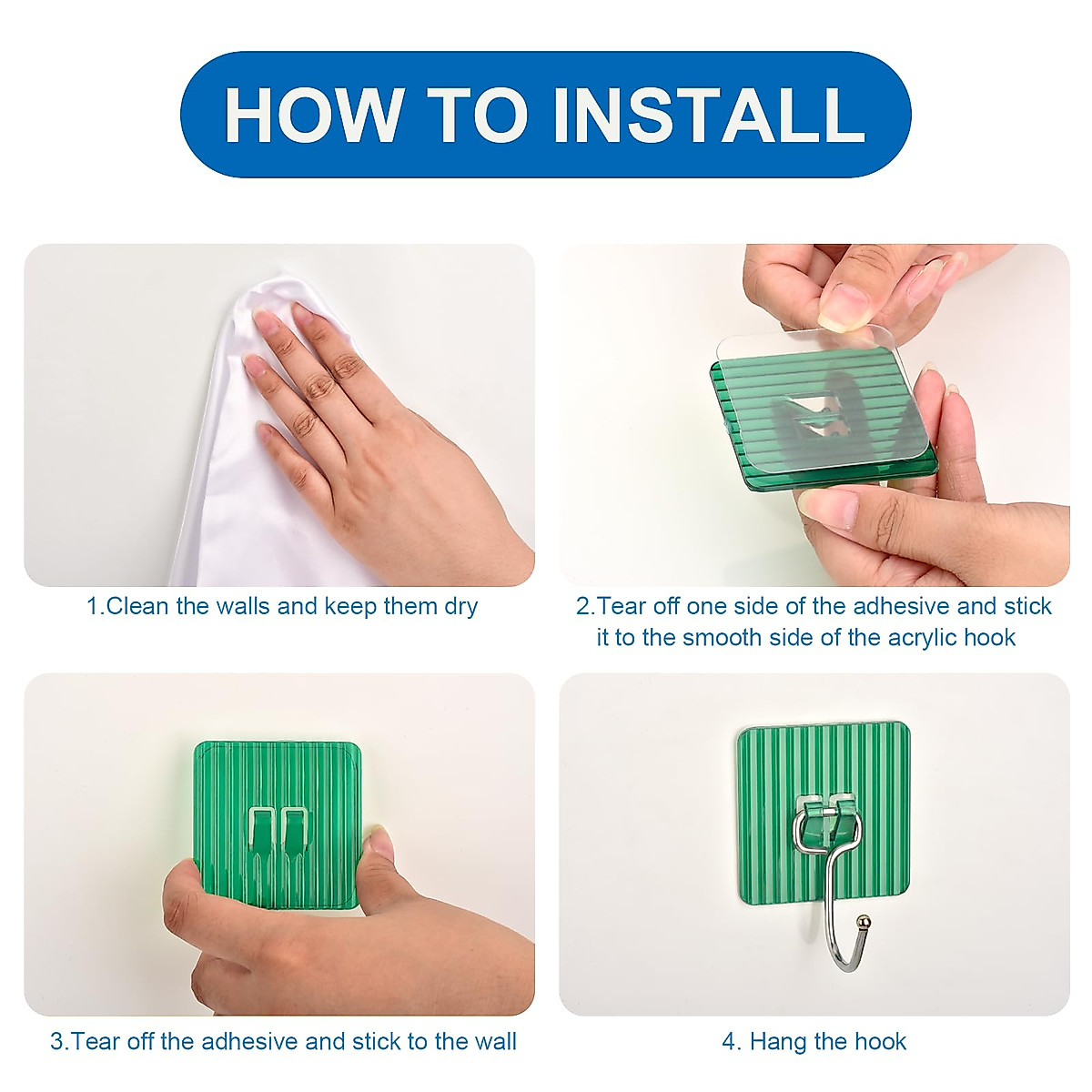 HOW TO INSTALL

1.Clean the walls and keep them dry

2.Tear off one side of the adhesive and stick it to the smooth side of the acrylic hook

3.Tear off the adhesive and stick to the wall

4. Hang the hook