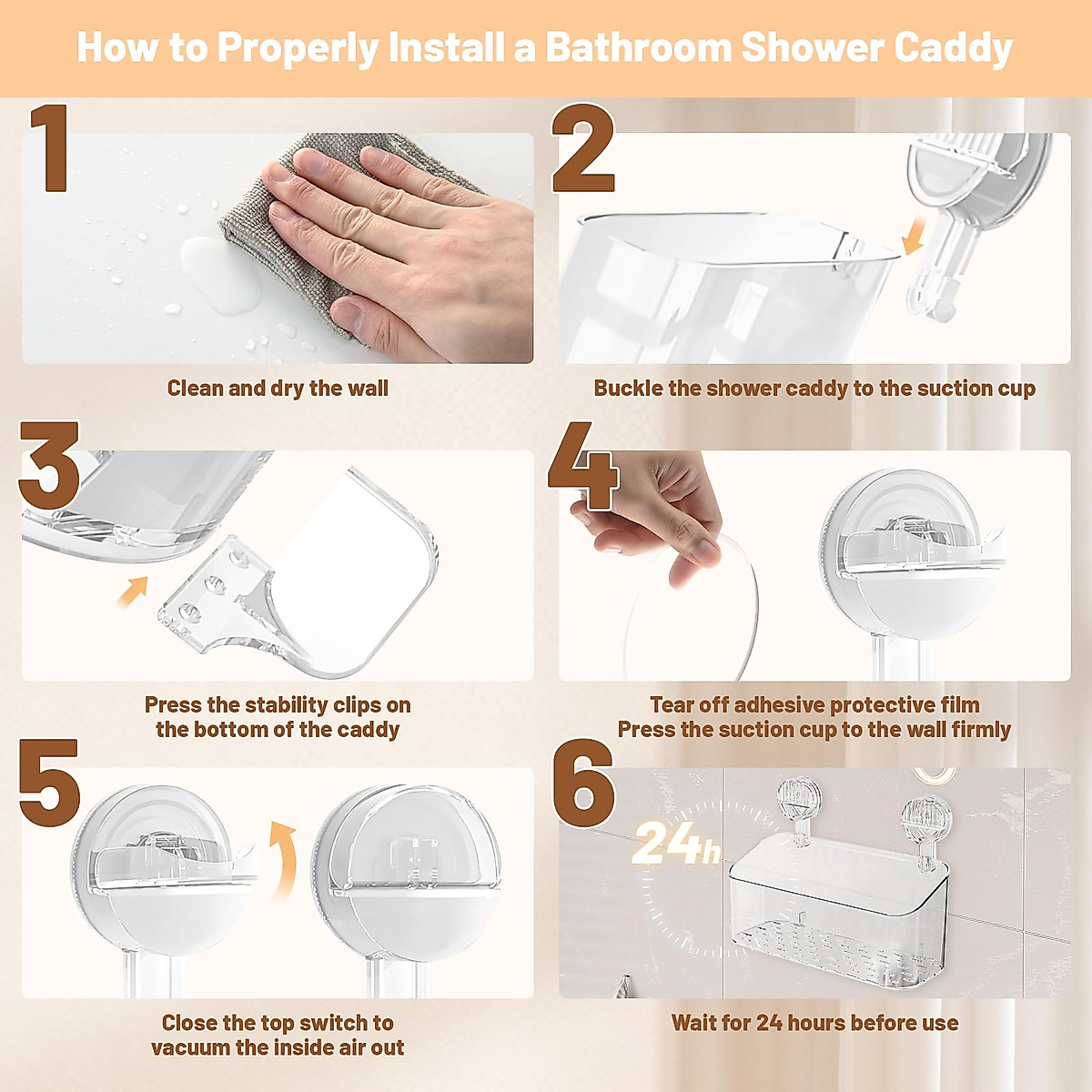 How to Properly Install a Bathroom Shower Caddy

1

Clean and dry the wall

2

Buckle the shower caddy to the suction cup

3

Press the stability clips on the bottom of the caddy

4

Tear off adhesive protective film
Press the suction cup to the wall firmly

5

Close the top switch to vacuum the inside air out

6

24h

Wait for 24 hours before use