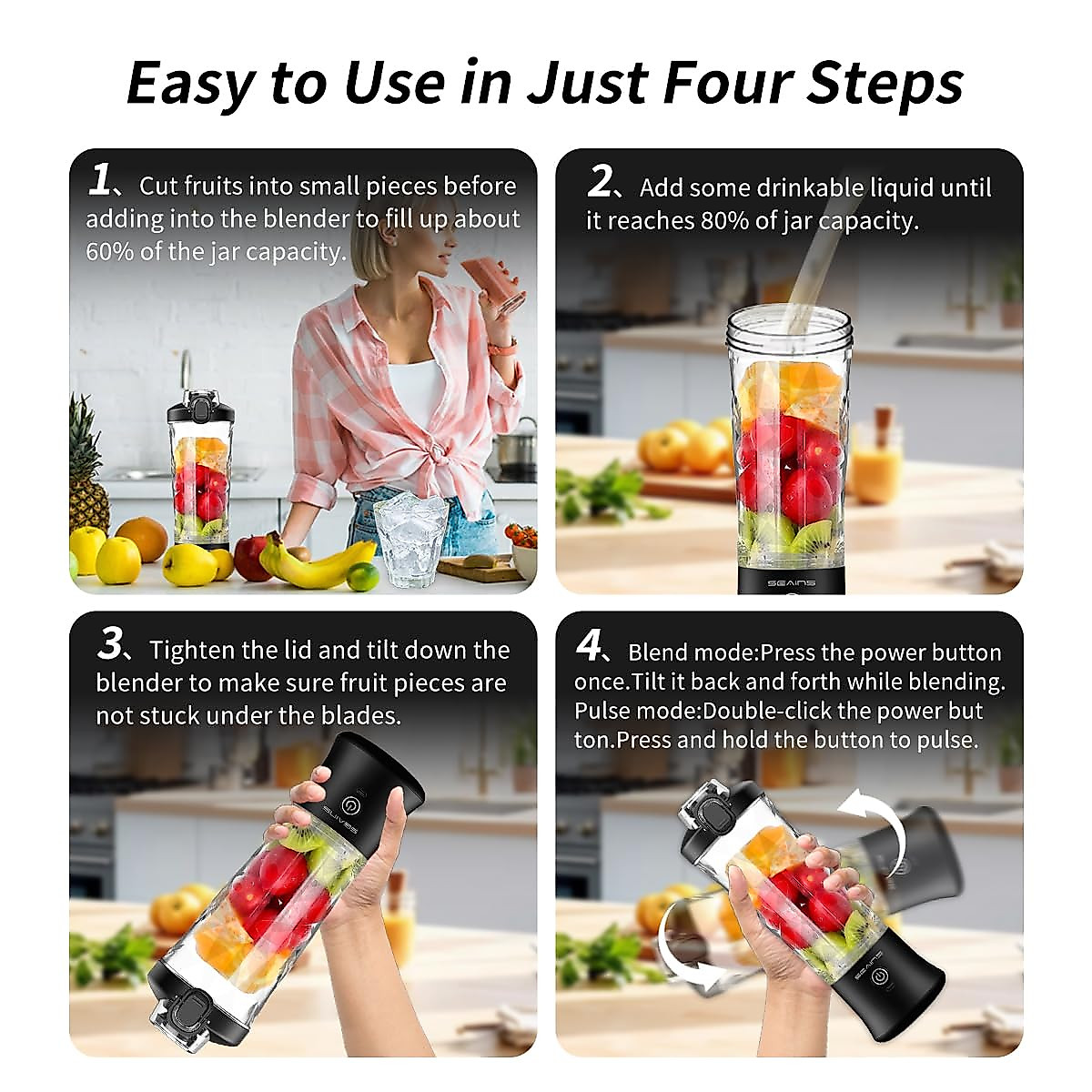 Easy to Use in Just Four Steps

1、Cut fruits into small pieces before adding into the blender to fill up about 60% of the jar capacity.

2、Add some drinkable liquid until it reaches 80% of jar capacity.

SEAINS

3、Tighten the lid and tilt down the blender to make sure fruit pieces are not stuck under the blades.

SEAINS

4、Blend mode:Press the power button once.Tilt it back and forth while blending. Pulse mode:Double-click the power but ton.Press and hold the button to pulse.

SEAINS