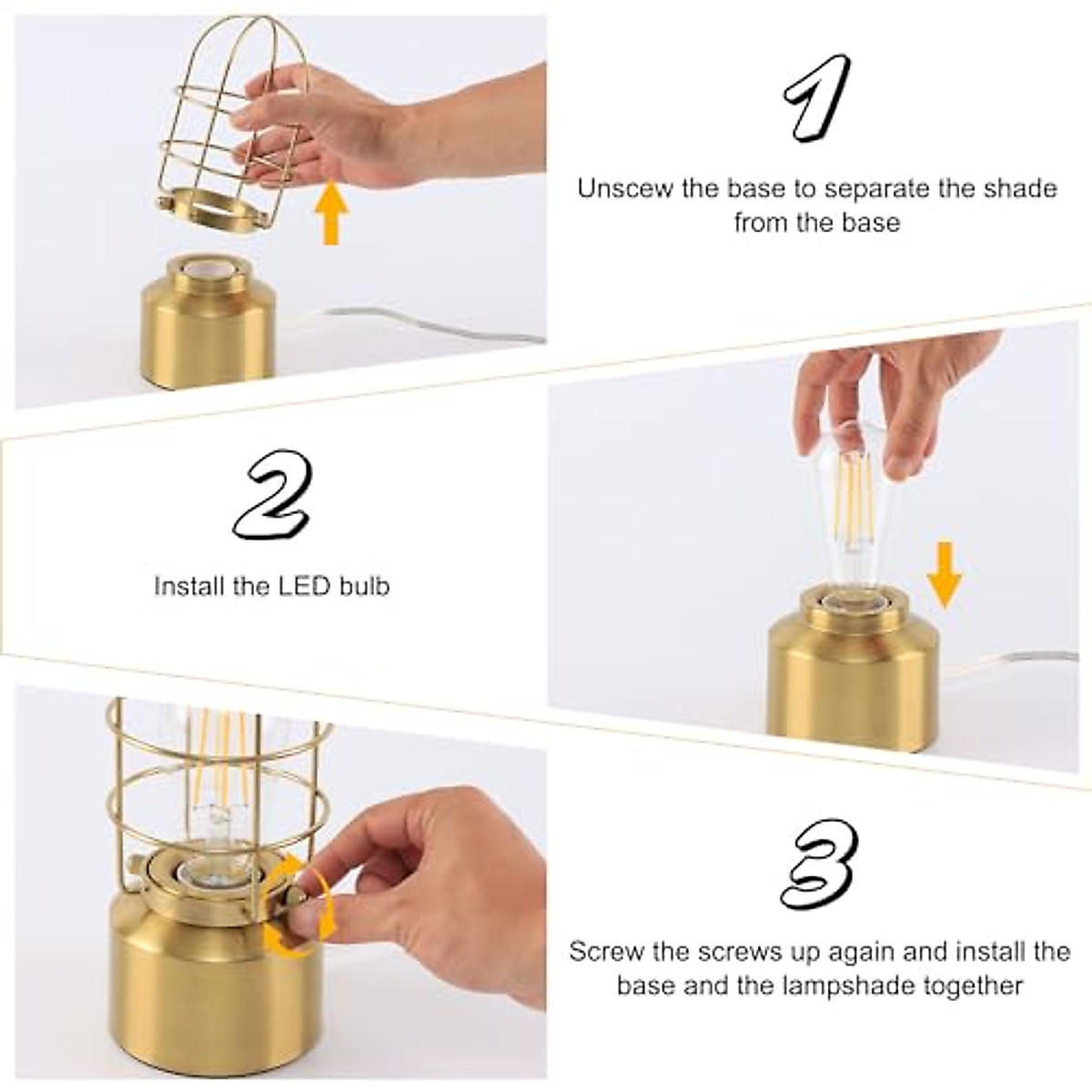 1

Unscew the base to separate the shade from the base

2

Install the LED bulb

3

Screw the screws up again and install the base and the lampshade together