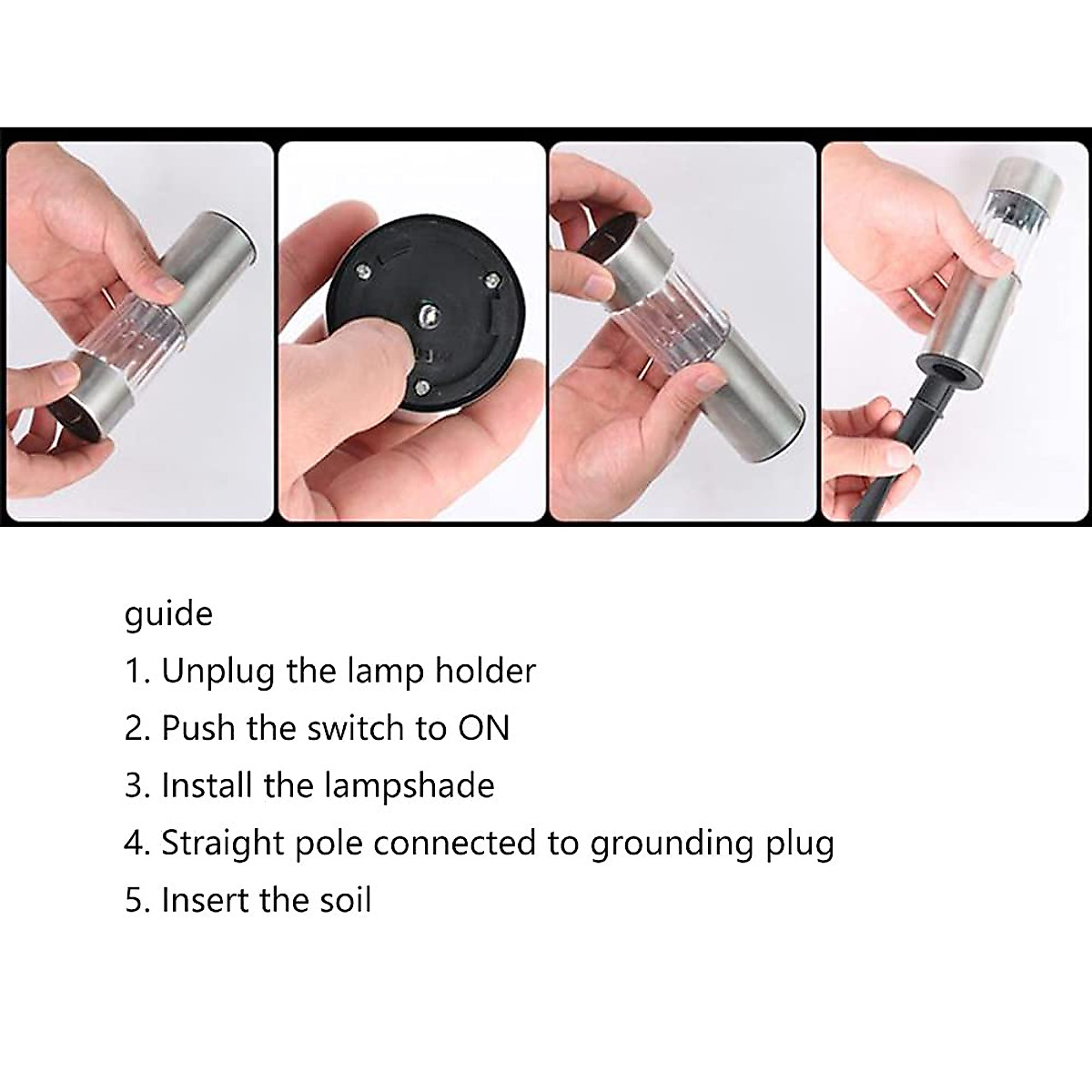 guide

1. Unplug the lamp holder

2. Push the switch to ON

3. Install the lampshade

4. Straight pole connected to grounding plug

5. Insert the soil