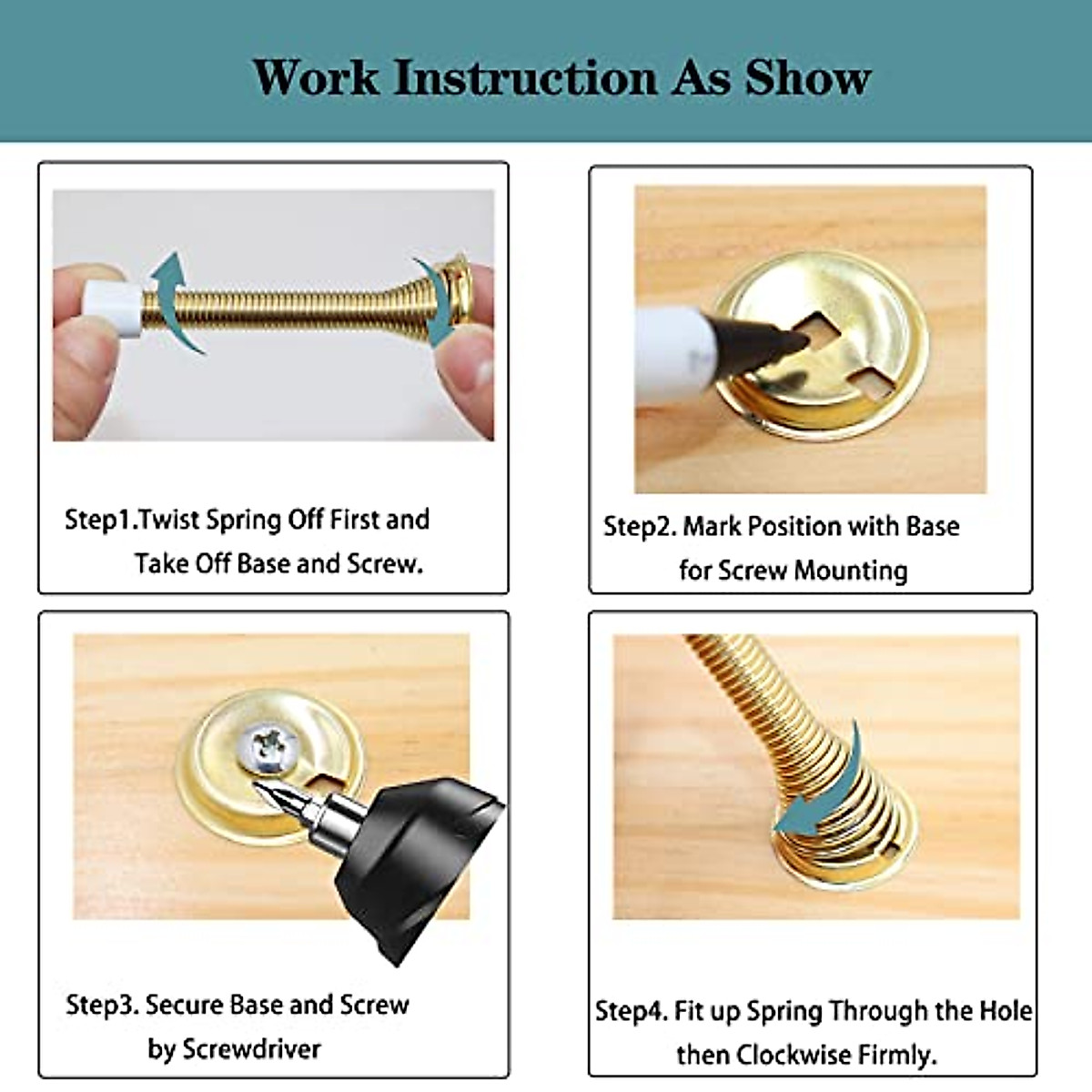 Work Instruction As Show

Step1.Twist Spring Off First and Take Off Base and Screw.

Step2. Mark Position with Base for Screw Mounting

Step3. Secure Base and Screw by Screwdriver

Step4. Fit up Spring Through the Hole then Clockwise Firmly.