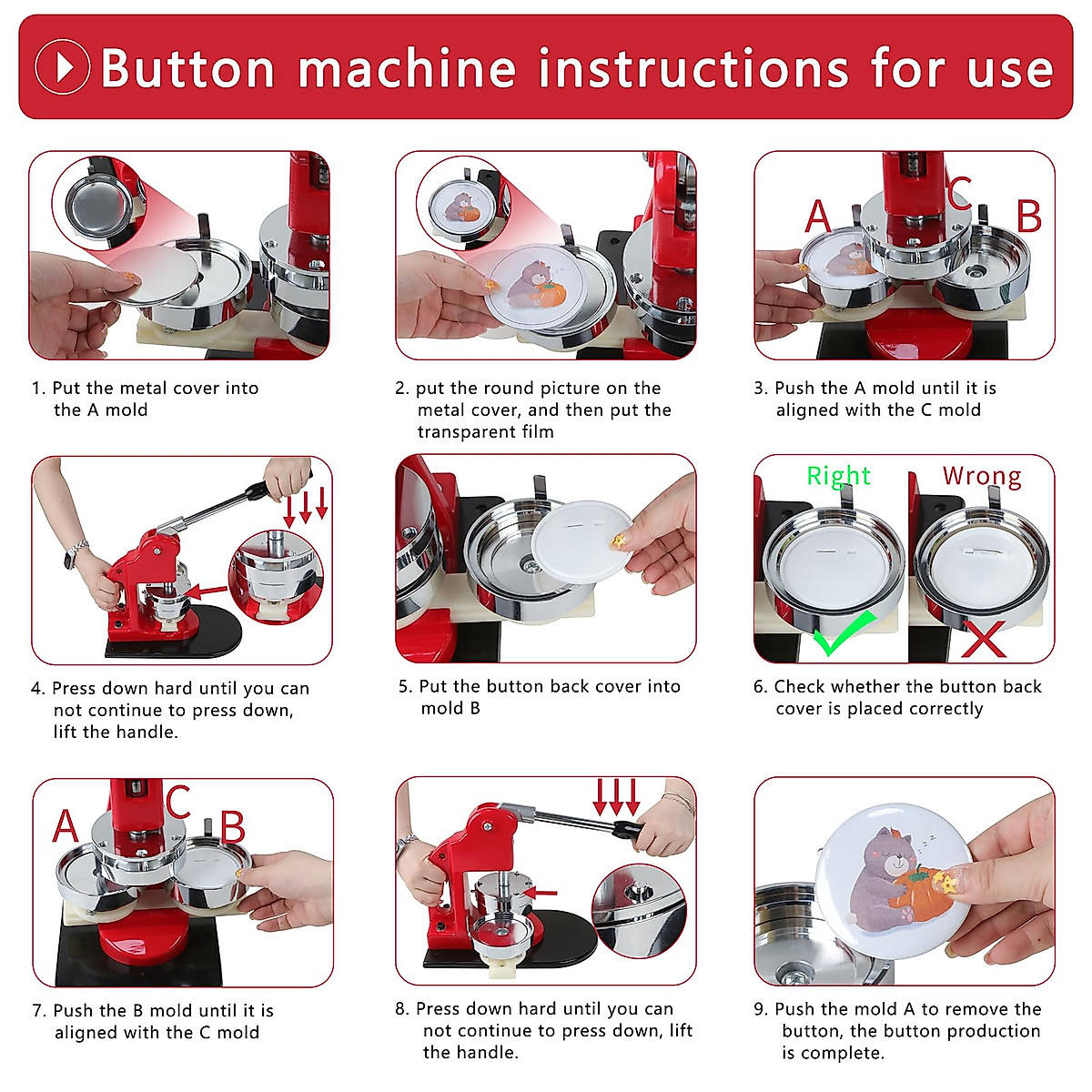 Button machine instructions for use

1. Put the metal cover into the A mold

2. put the round picture on the metal cover, and then put the transparent film

A C B

3. Push the A mold until it is aligned with the C mold

4. Press down hard until you can not continue to press down, lift the handle.

5. Put the button back cover into mold B

Right Wrong

6. Check whether the button back cover is placed correctly

A C B

7. Push the B mold until it is aligned with the C mold

8. Press down hard until you can not continue to press down, lift the handle.

9. Push the mold A to remove the button, the button production is complete.