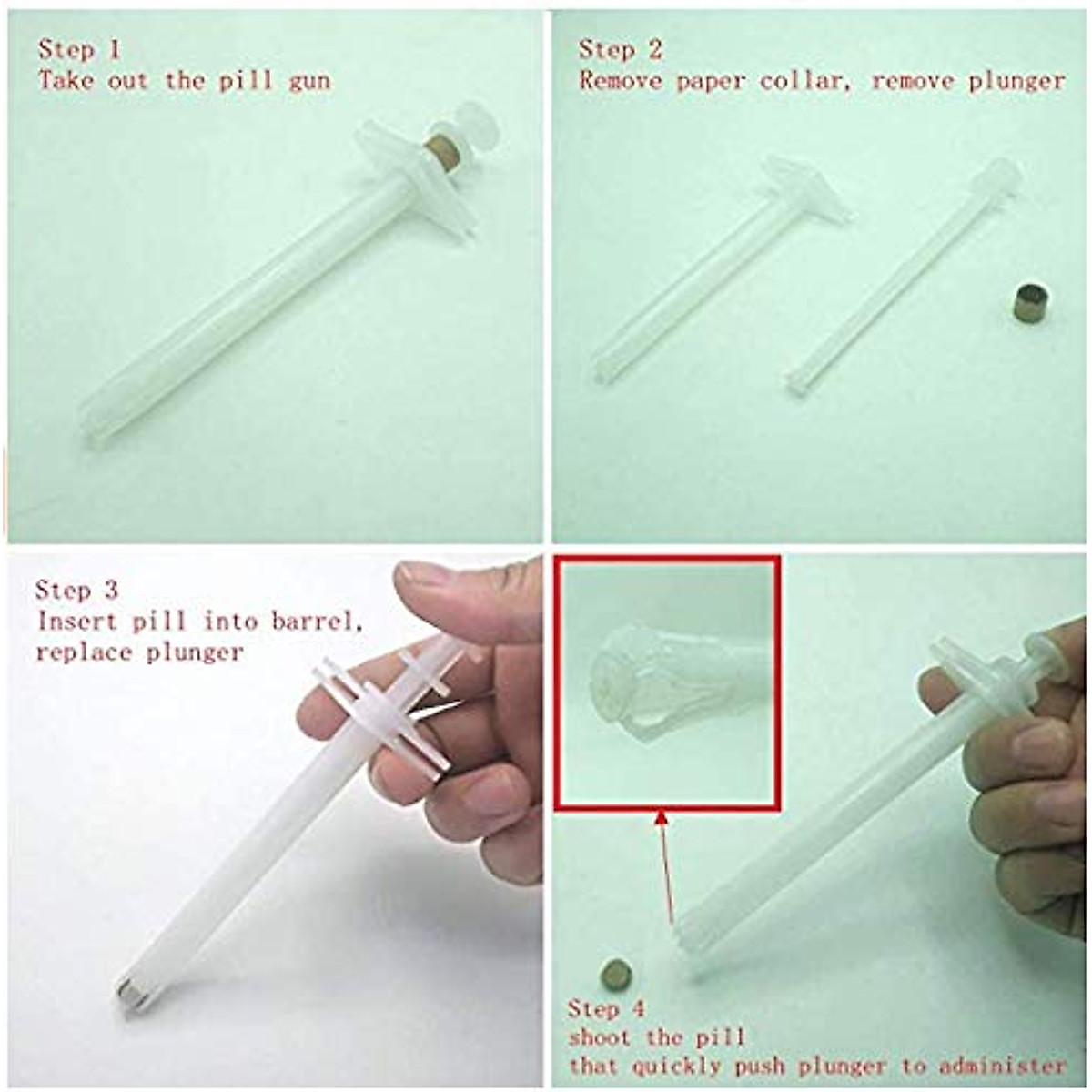 Step 1
Take out the pill gun

Step 2
Remove paper collar, remove plunger

Step 3
Insert pill into barrel, replace plunger

Step 4
shoot the pill
that quickly push plunger to administer